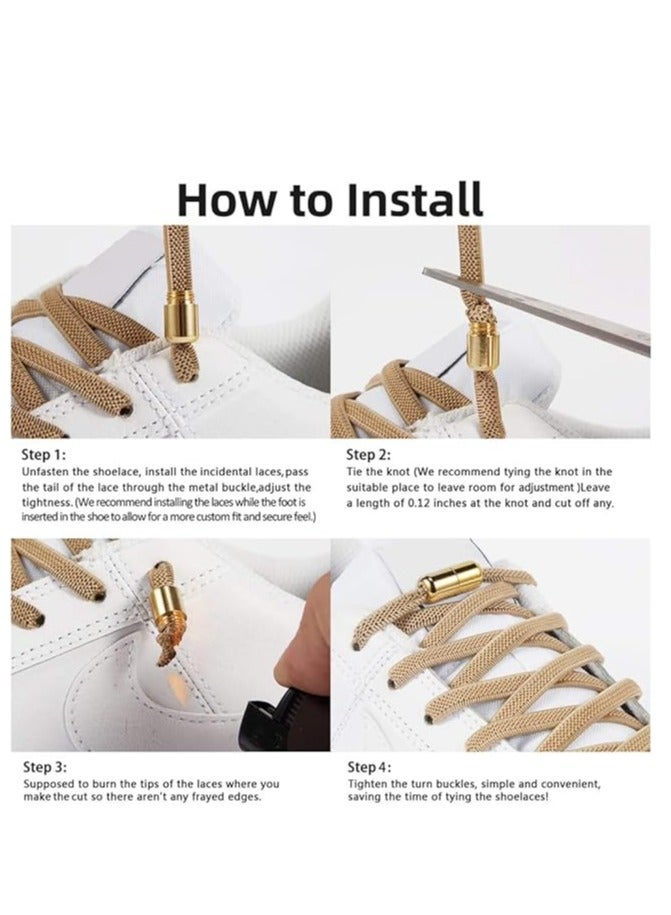 How to Install

Step 1:
Unfasten the shoelace, install the incidental laces,pass the tail of the lace through the metal buckle,adjust the tightness. (We recommend installing the laces while the foot is inserted in the shoe to allow for a more custom fit and secure feel.)

Step 2:
Tie the knot (We recommend tying the knot in the suitable place to leave room for adjustment )Leave a length of 0.12 inches at the knot and cut off any.

Step 3:
Supposed to burn the tips of the laces where you make the cut so there aren't any frayed edges.

Step 4:
Tighten the turn buckles, simple and convenient, saving the time of tying the shoelaces!