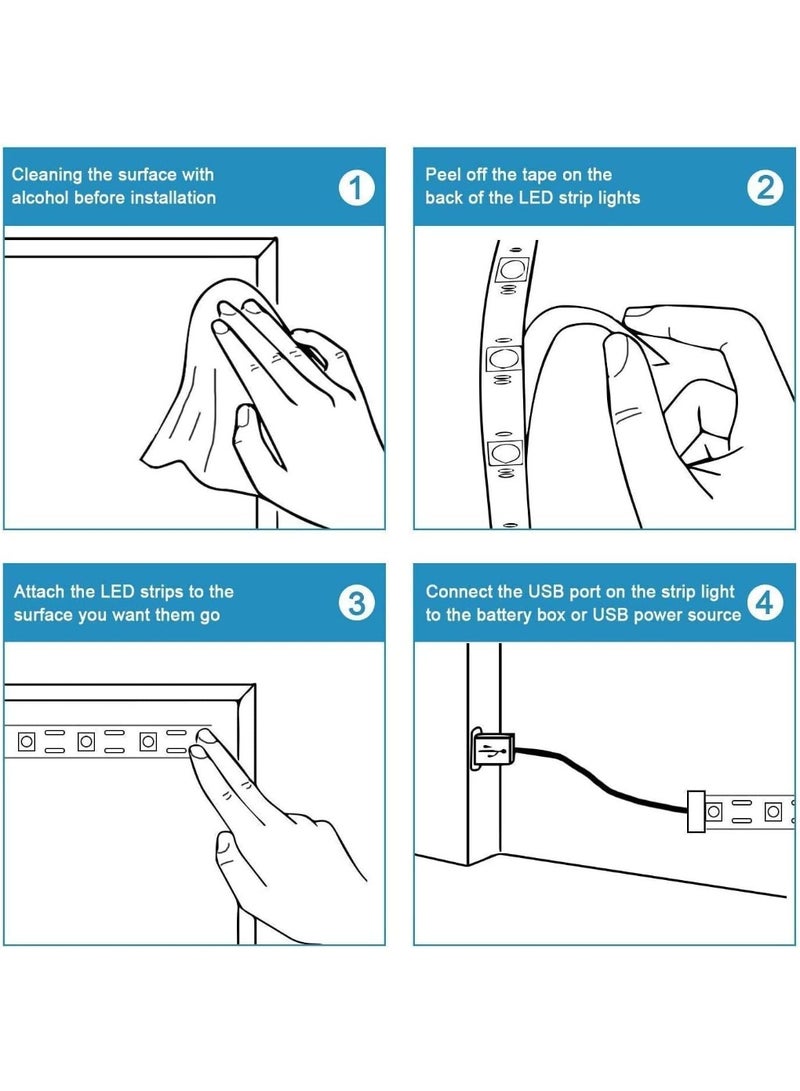 Cleaning the surface with alcohol before installation

1

Peel off the tape on the back of the LED strip lights

2

Attach the LED strips to the surface you want them go

3

Connect the USB port on the strip light to the battery box or USB power source

4