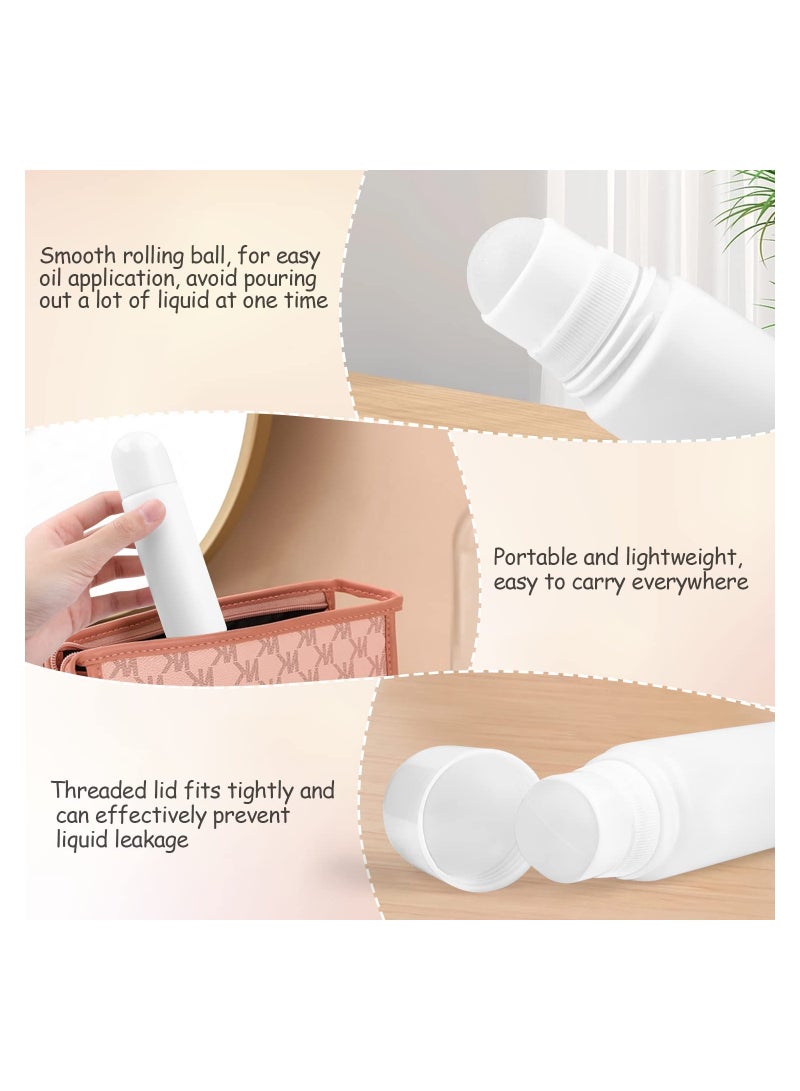 Smooth rolling ball, for easy oil application, avoid pouring out a lot of liquid at one time

Portable and lightweight, easy to carry everywhere

Threaded lid fits tightly and can effectively prevent liquid leakage