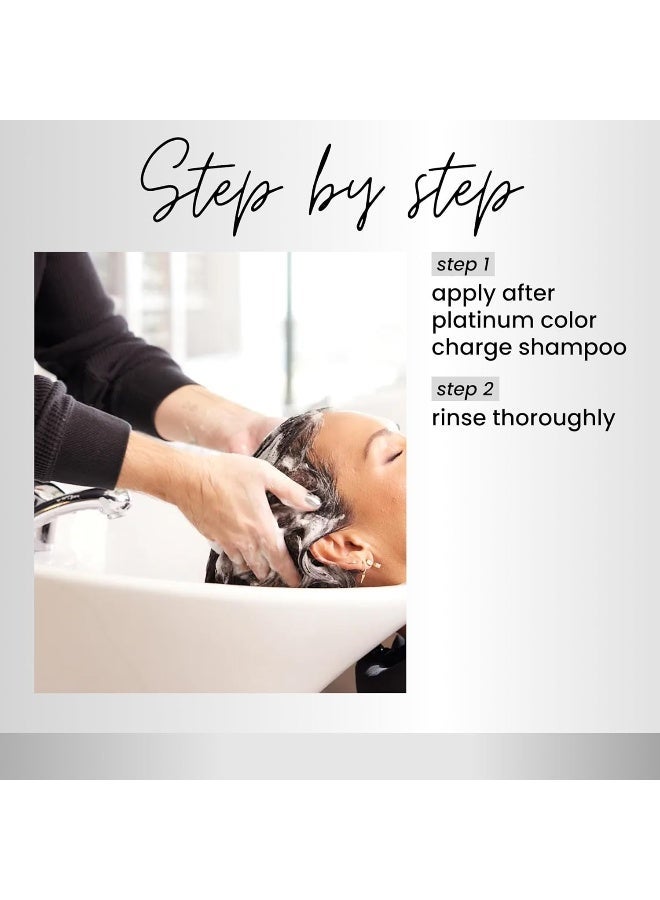 Step by step

step 1
apply after platinum color charge shampoo

step 2
rinse thoroughly