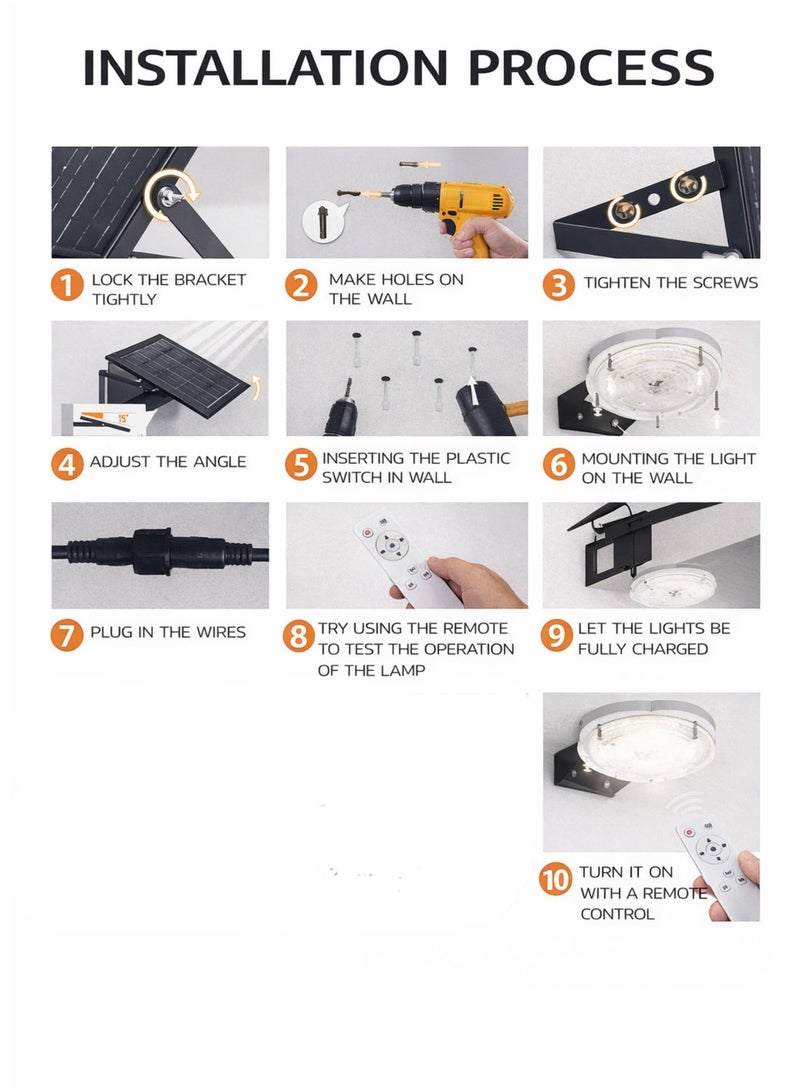 INSTALLATION PROCESS

1 LOCK THE BRACKET TIGHTLY

2 MAKE HOLES ON THE WALL

3 TIGHTEN THE SCREWS

15°

4 ADJUST THE ANGLE

5 INSERTING THE PLASTIC SWITCH IN WALL

6 MOUNTING THE LIGHT ON THE WALL

7 PLUG IN THE WIRES

8 TRY USING THE REMOTE TO TEST THE OPERATION OF THE LAMP

9 LET THE LIGHTS BE FULLY CHARGED

10 TURN IT ON WITH A REMOTE CONTROL