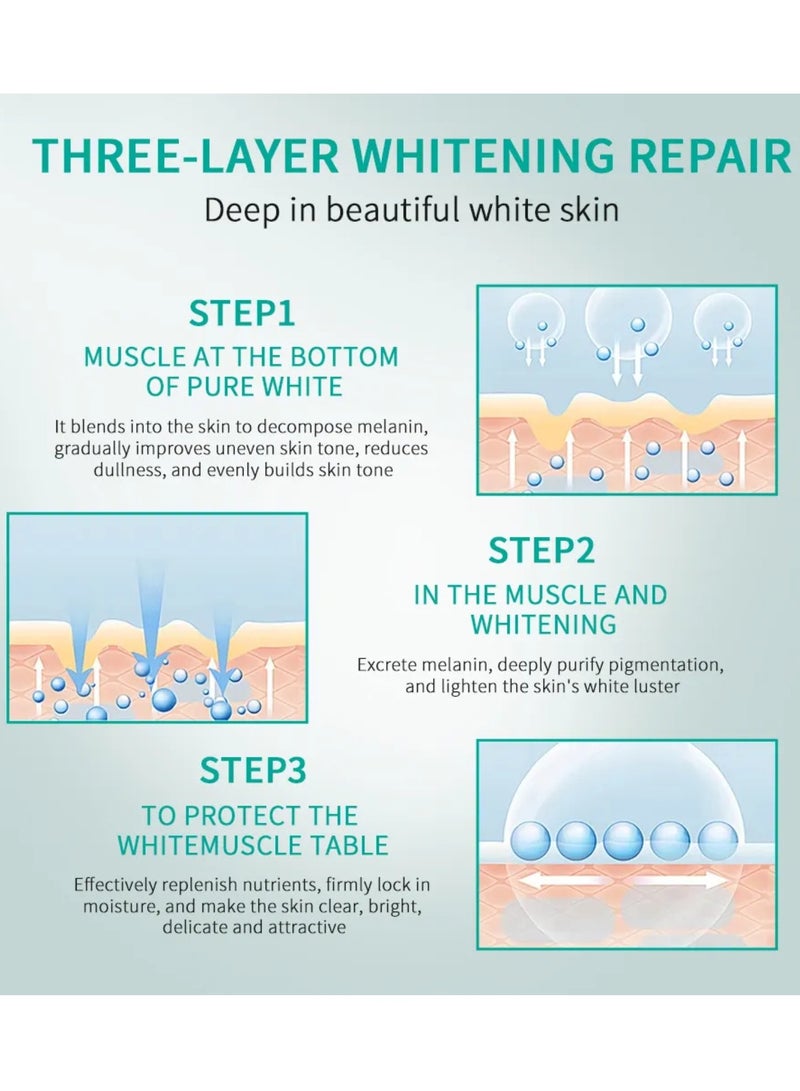 THREE-LAYER WHITENING REPAIR
Deep in beautiful white skin

STEP1
MUSCLE AT THE BOTTOM OF PURE WHITE
It blends into the skin to decompose melanin, gradually improves uneven skin tone, reduces dullness, and evenly builds skin tone

STEP2
IN THE MUSCLE AND WHITENING
Excrete melanin, deeply purify pigmentation, and lighten the skin's white luster

STEP3
TO PROTECT THE WHITEMUSCLE TABLE
Effectively replenish nutrients, firmly lock in moisture, and make the skin clear, bright, delicate and attractive