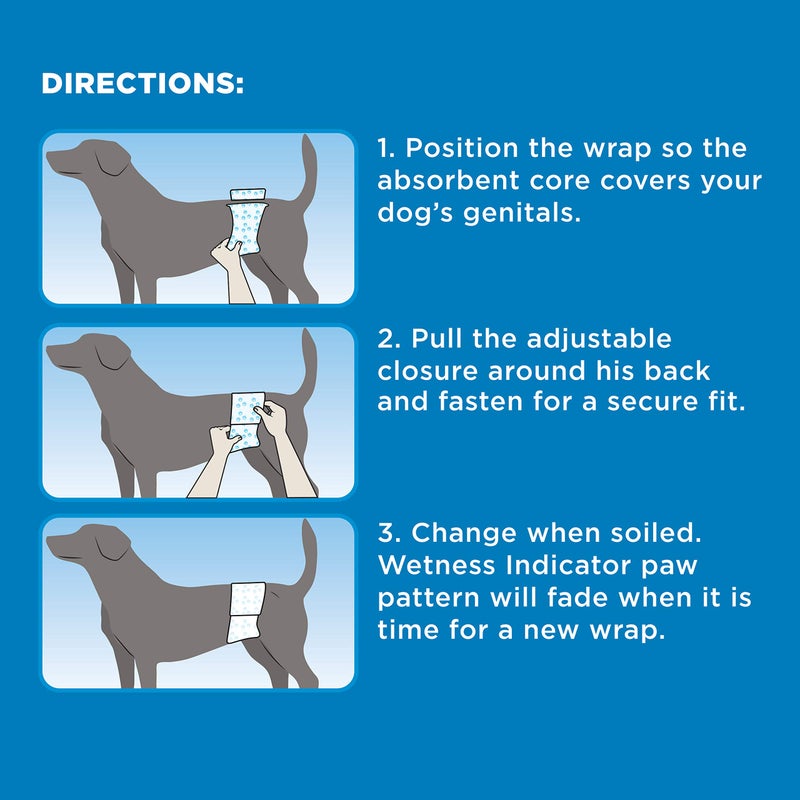 DIRECTIONS:

1. Position the wrap so the absorbent core covers your dog's genitals.

2. Pull the adjustable closure around his back and fasten for a secure fit.

3. Change when soiled. Wetness Indicator paw pattern will fade when it is time for a new wrap.