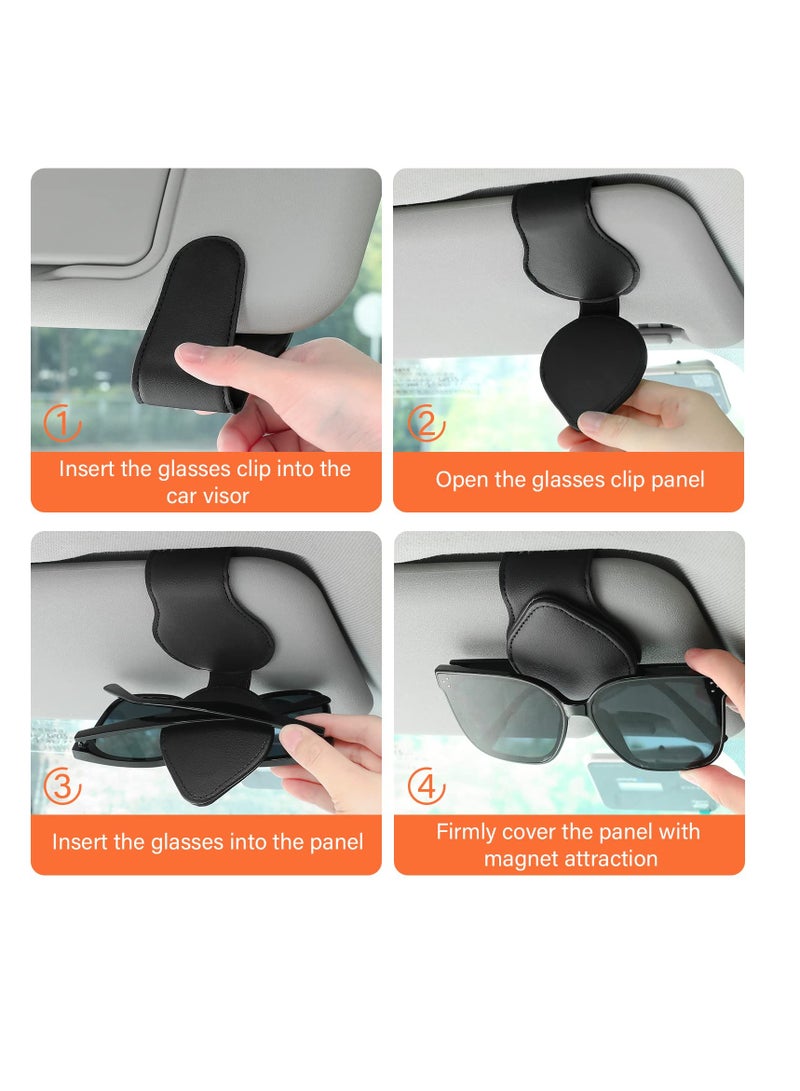 ①
Insert the glasses clip into the car visor

②
Open the glasses clip panel

③
Insert the glasses into the panel

④
Firmly cover the panel with magnet attraction