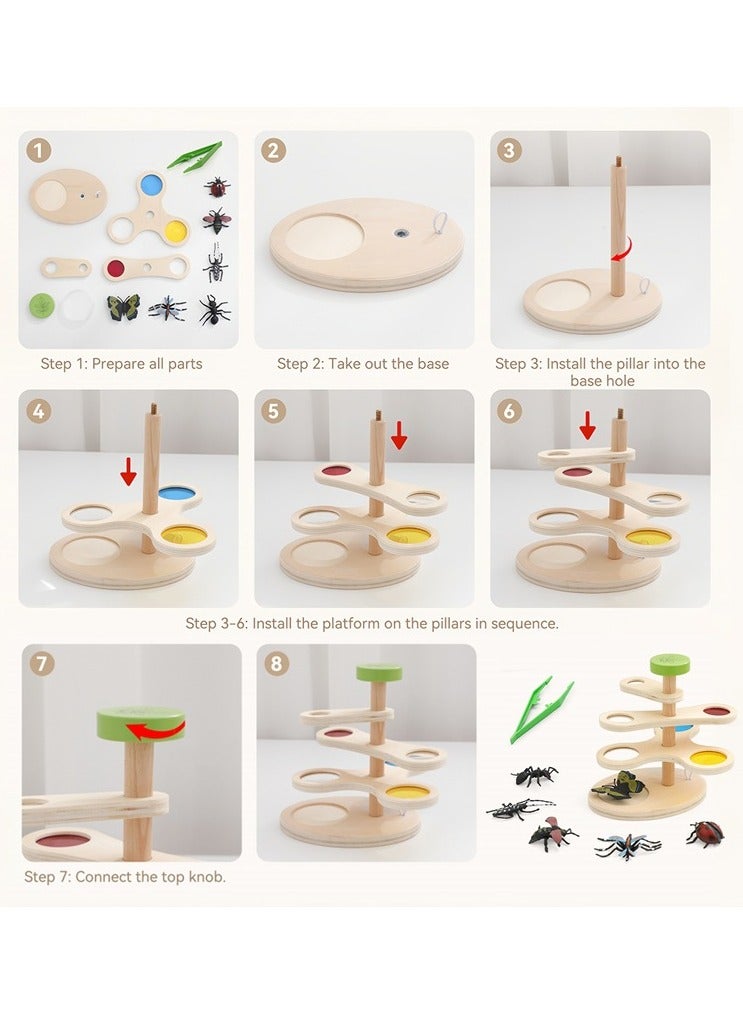 1

Step 1: Prepare all parts

2

Step 2: Take out the base

3

Step 3: Install the pillar into the base hole

4

5

6

Step 3-6: Install the platform on the pillars in sequence.

7

Step 7: Connect the top knob.

8