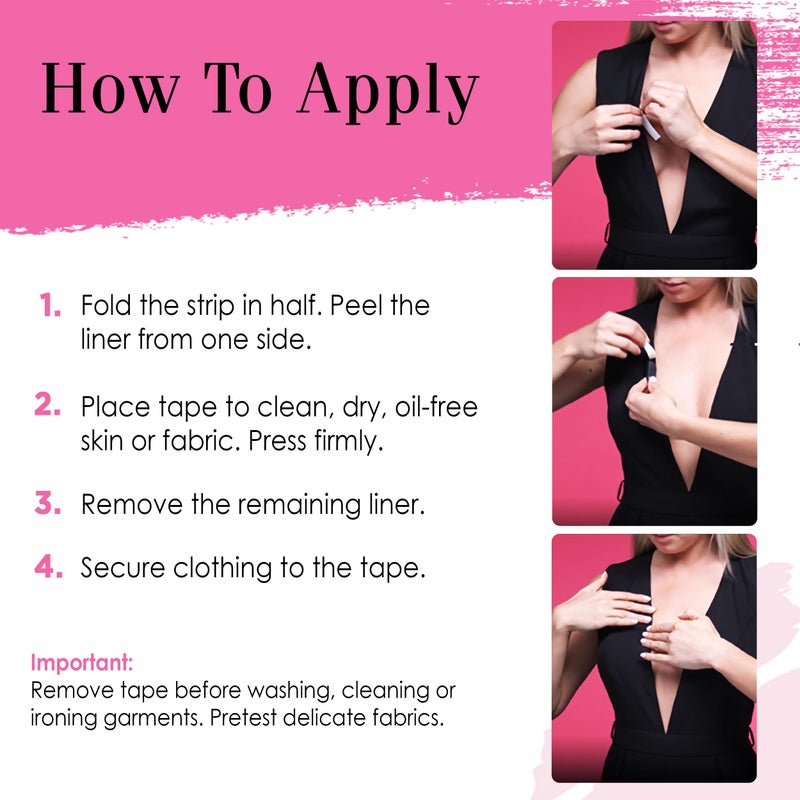 How To Apply

1. Fold the strip in half. Peel the liner from one side.

2. Place tape to clean, dry, oil-free skin or fabric. Press firmly.

3. Remove the remaining liner.

4. Secure clothing to the tape.

Important:
Remove tape before washing, cleaning or ironing garments. Pretest delicate fabrics.