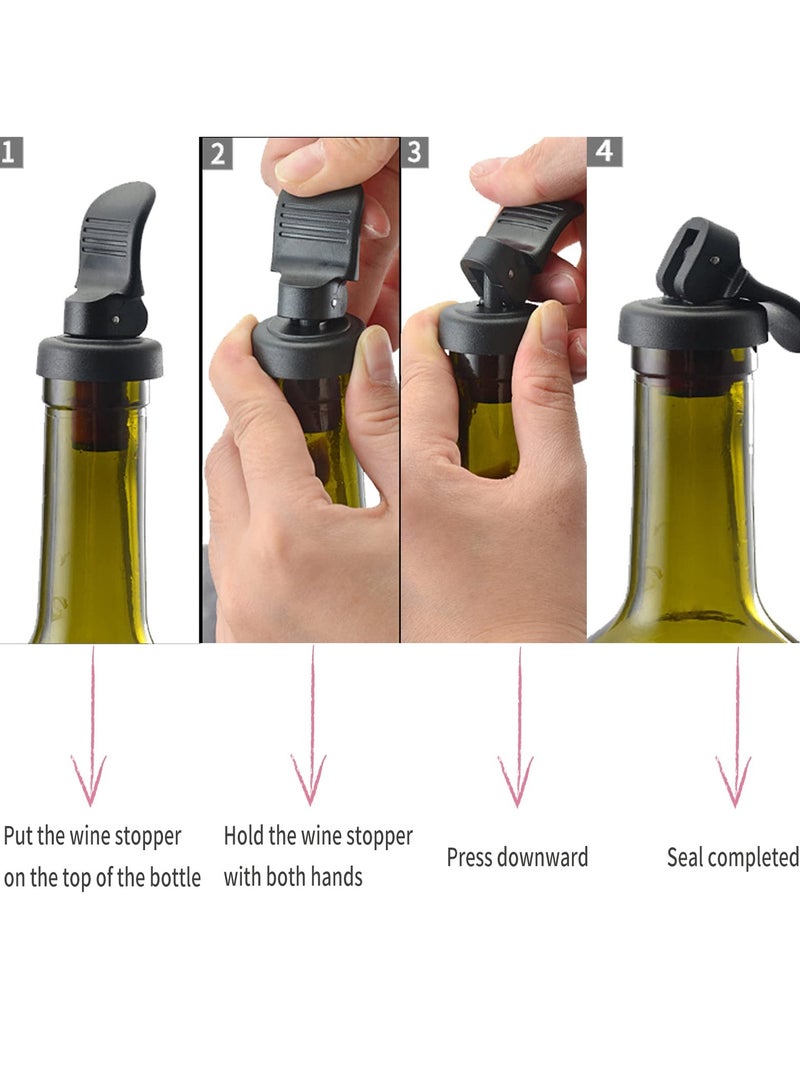 1

2

3

4

Put the wine stopper on the top of the bottle

Hold the wine stopper with both hands

Press downward

Seal completed