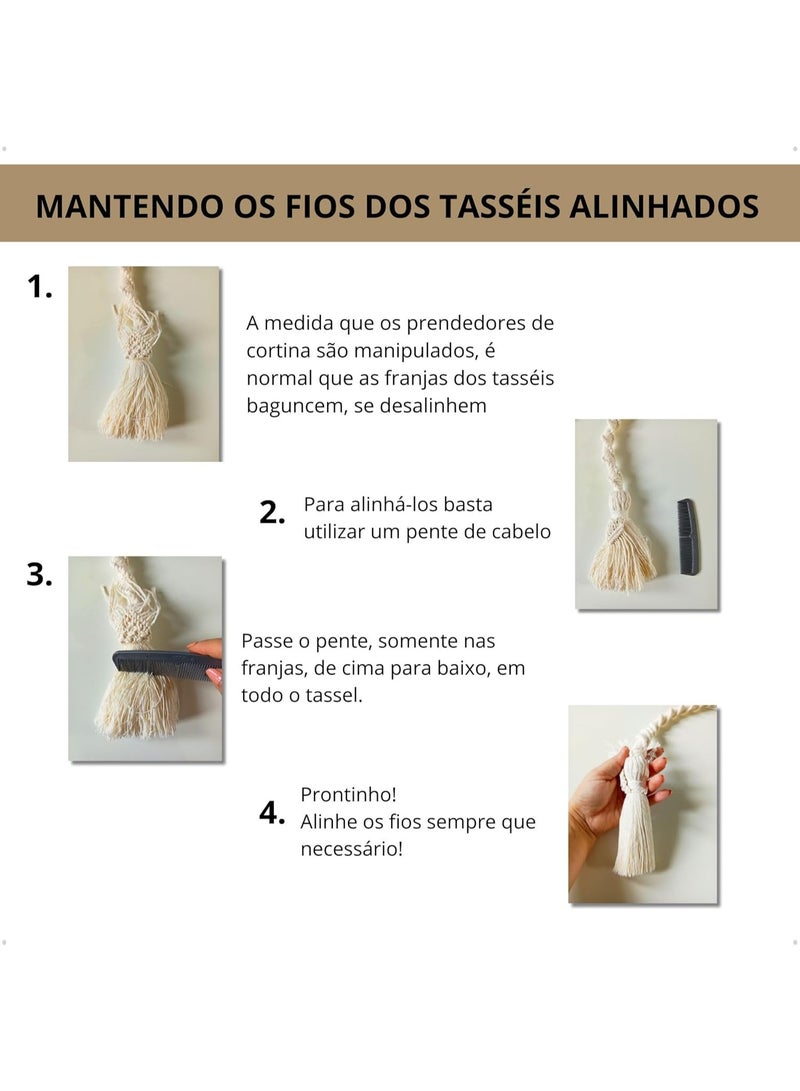 MANTENDO OS FIOS DOS TASSÉIS ALINHADOS

1.

A medida que os prendedores de cortina são manipulados, é normal que as franjas dos tasséis baguncem, se desalinhem

2. Para alinhá-los basta utilizar um pente de cabelo

3.

Passe o pente, somente nas franjas, de cima para baixo, em todo o tassel.

4. Prontinho!
Alinhe os fios sempre que necessário!