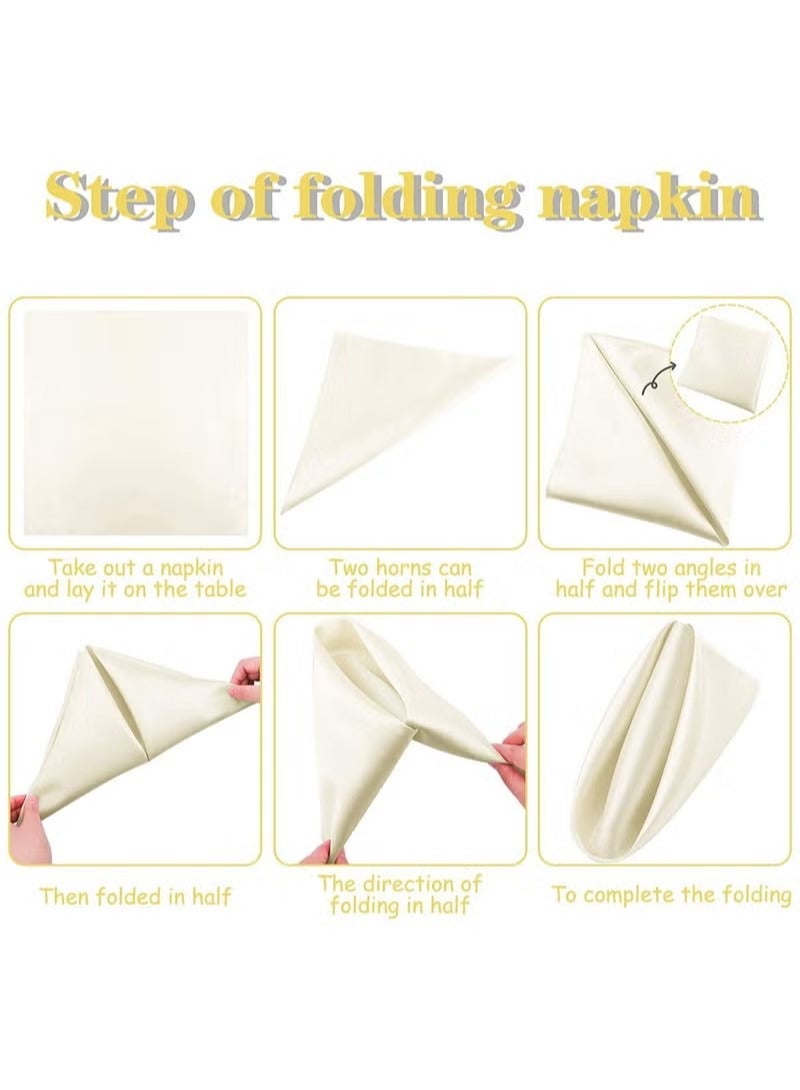 Step of folding napkin

Take out a napkin and lay it on the table

Two horns can be folded in half

Fold two angles in half and flip them over

Then folded in half

The direction of folding in half

To complete the folding