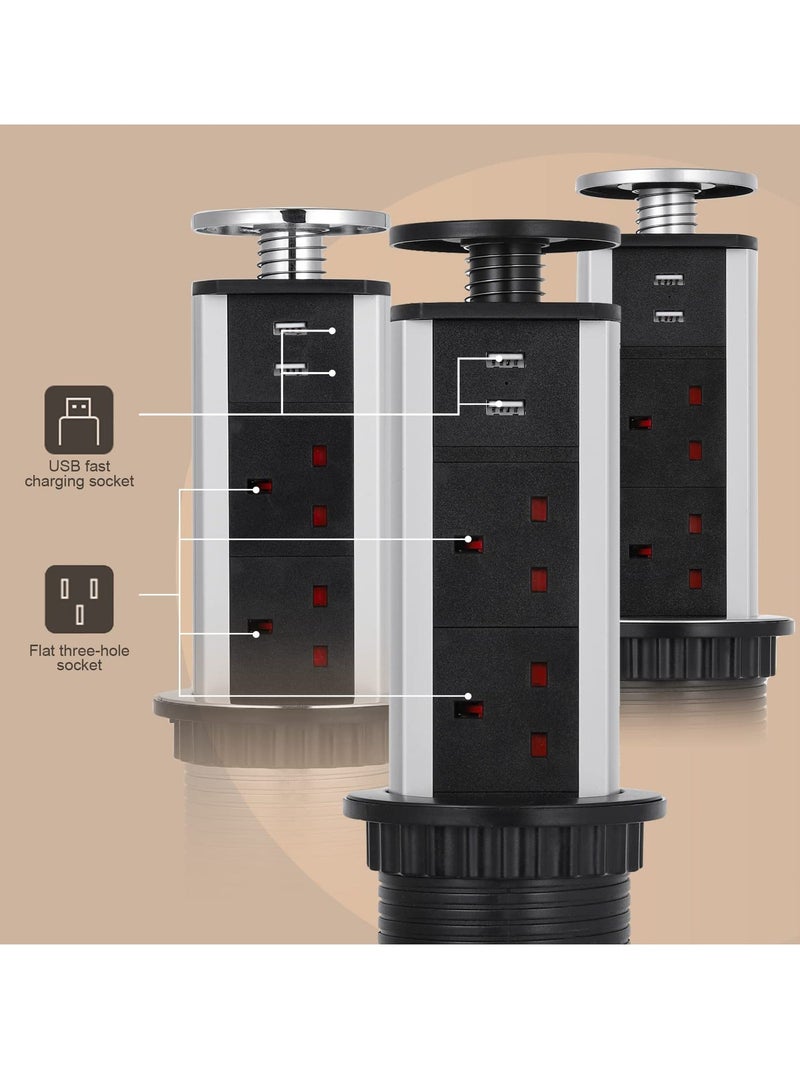 USB fast charging socket

Flat three-hole socket