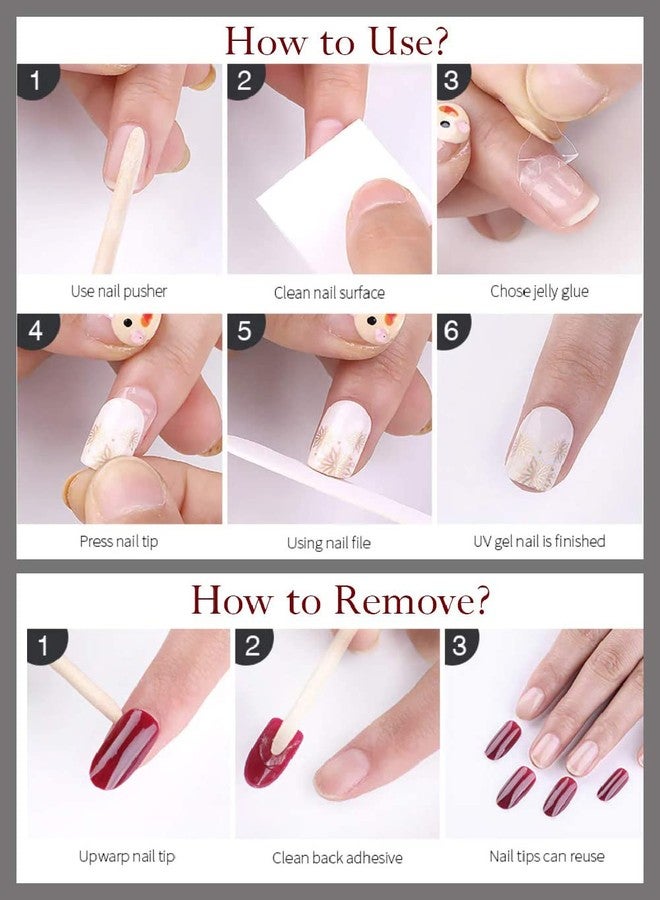 How to Use?

1

Use nail pusher

2

Clean nail surface

3

Chose jelly glue

4

Press nail tip

5

Using nail file

6

UV gel nail is finished

How to Remove?

1

Upwarp nail tip

2

Clean back adhesive

3

Nail tips can reuse