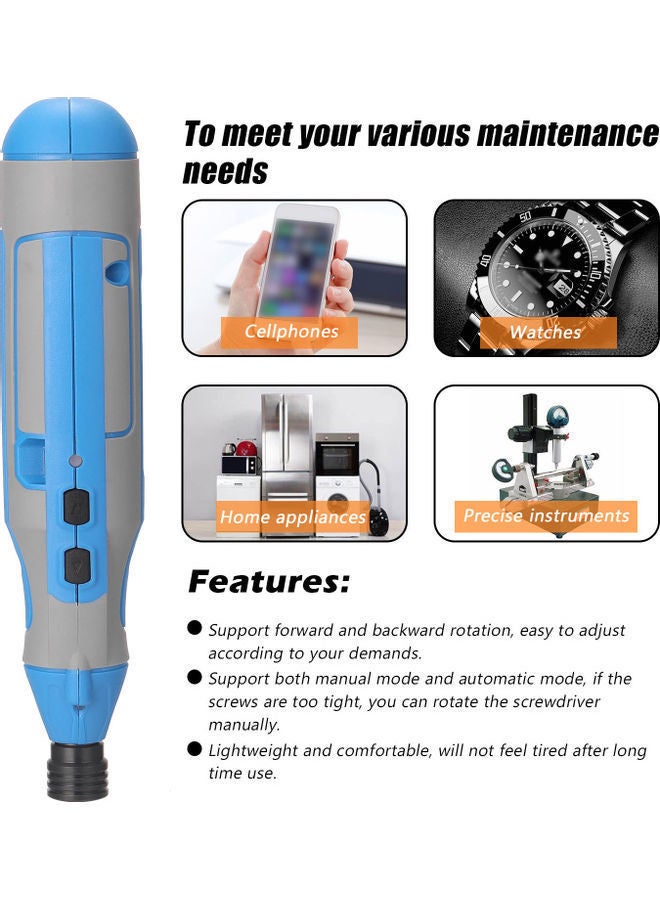 To meet your various maintenance needs

Cellphones

Watches

Home appliances

Precise instruments

Features:

● Support forward and backward rotation, easy to adjust according to your demands.

● Support both manual mode and automatic mode, if the screws are too tight, you can rotate the screwdriver manually.

● Lightweight and comfortable, will not feel tired after long time use.