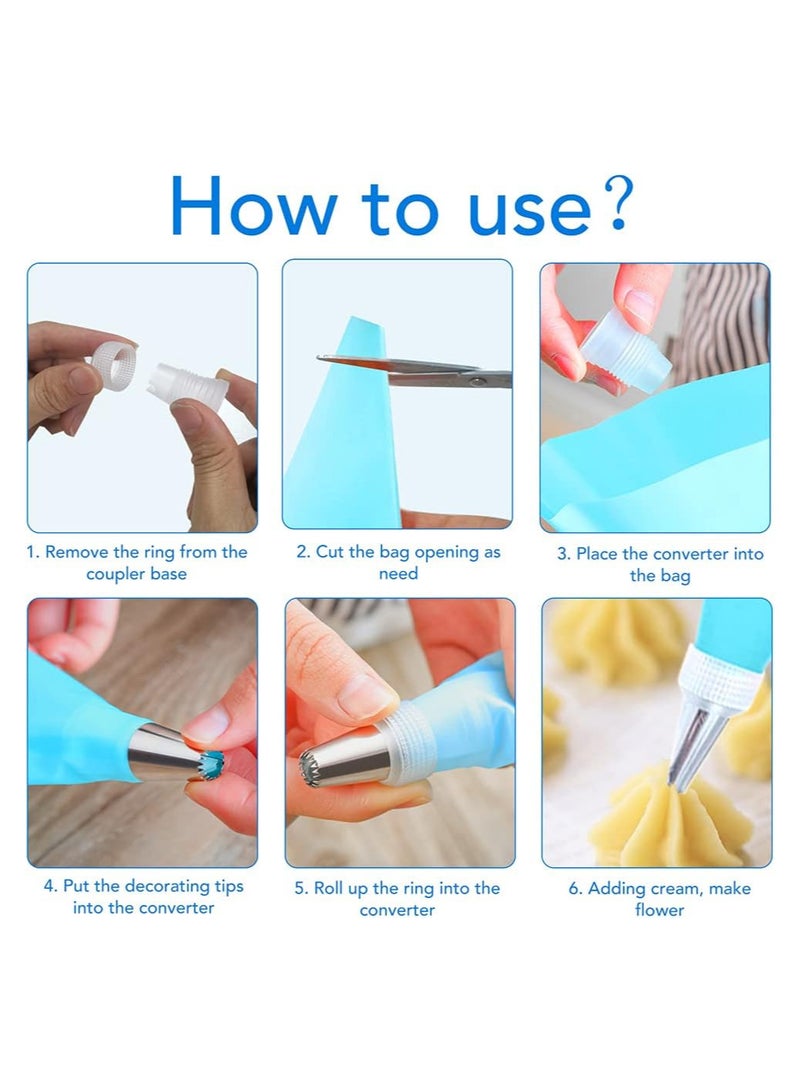 How to use?

1. Remove the ring from the coupler base

2. Cut the bag opening as need

3. Place the converter into the bag

4. Put the decorating tips into the converter

5. Roll up the ring into the converter

6. Adding cream, make flower