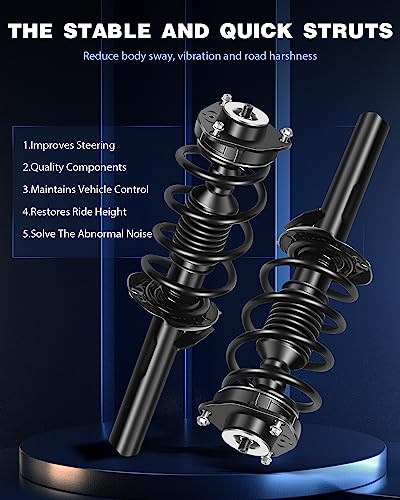 THE STABLE AND QUICK STRUTS

Reduce body sway, vibration and road harshness

1.Improves Steering

2.Quality Components

3.Maintains Vehicle Control

4.Restores Ride Height

5.Solve The Abnormal Noise