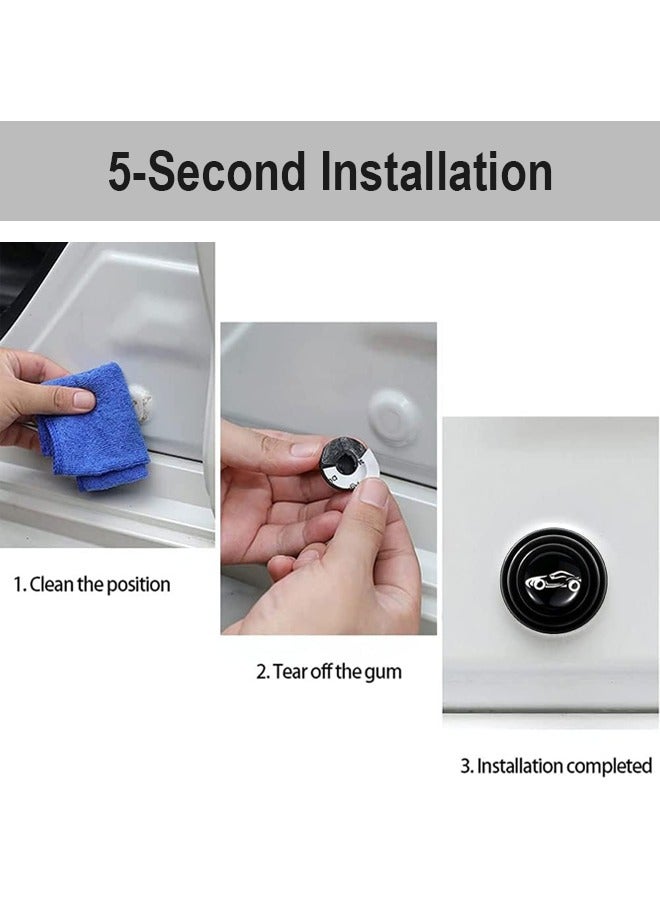 5-Second Installation

1. Clean the position

2. Tear off the gum

3. Installation completed