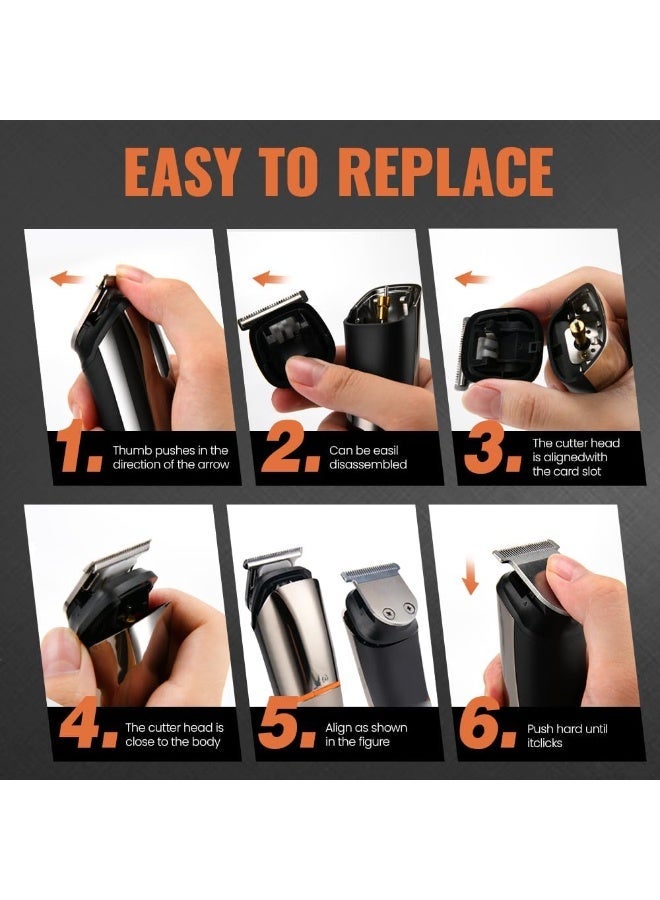 EASY TO REPLACE

1. Thumb pushes in the direction of the arrow

2. Can be easil disassembled

3. The cutter head is alignedwith the card slot

4. The cutter head is close to the body

5. Align as shown in the figure

6. Push hard until itclicks