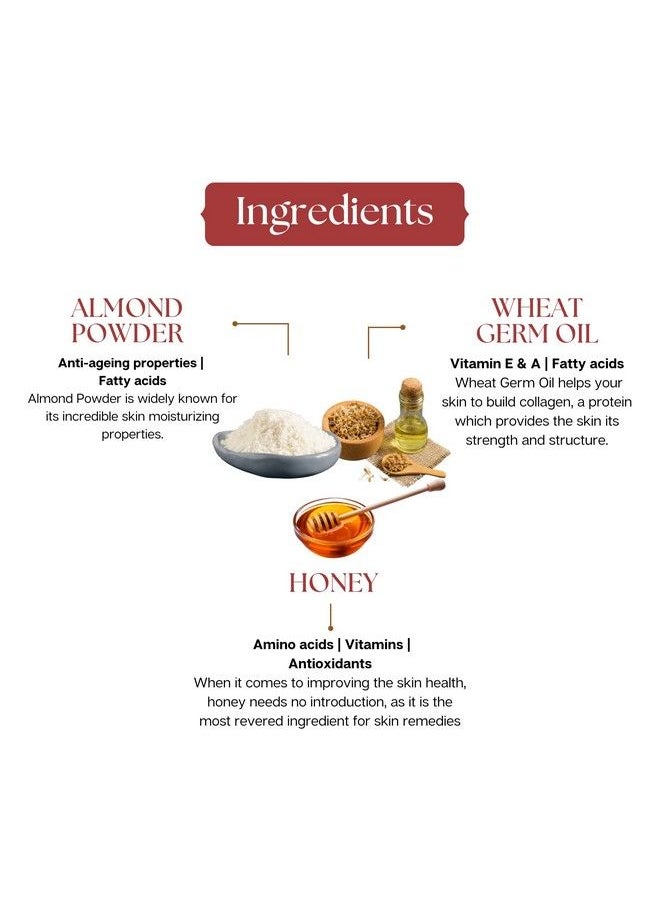 Ingredients

ALMOND POWDER

Anti-ageing properties | Fatty acids
Almond Powder is widely known for its incredible skin moisturizing properties.

WHEAT GERM OIL

Vitamin E & A | Fatty acids
Wheat Germ Oil helps your skin to build collagen, a protein which provides the skin its strength and structure.

HONEY

Amino acids | Vitamins | Antioxidants
When it comes to improving the skin health, honey needs no introduction, as it is the most revered ingredient for skin remedies