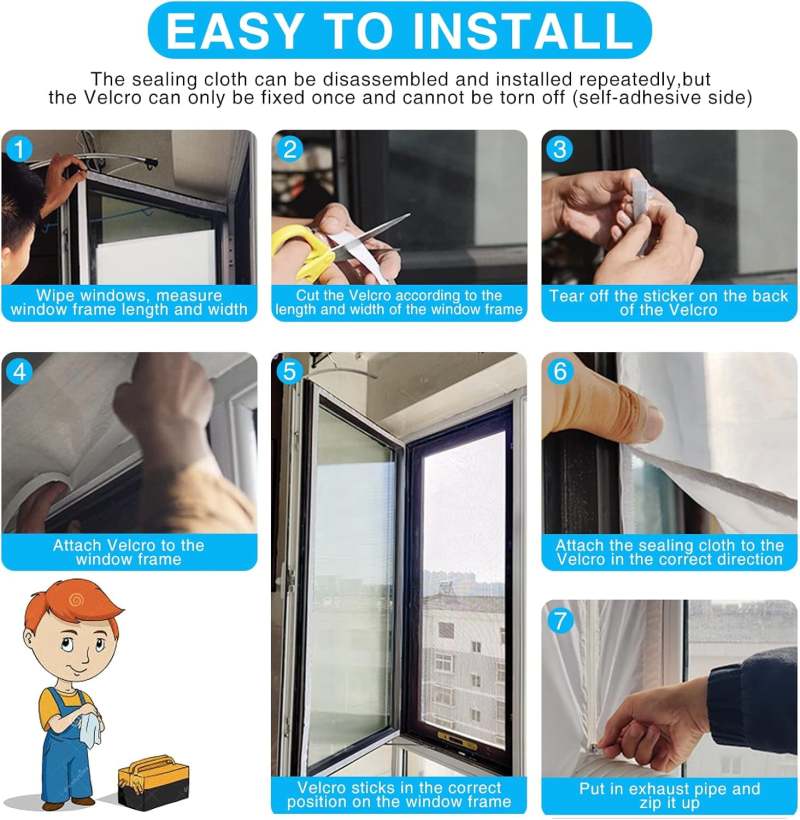 EASY TO INSTALL

The sealing cloth can be disassembled and installed repeatedly,but the Velcro can only be fixed once and cannot be torn off (self-adhesive side)

1
Wipe windows, measure window frame length and width

2
Cut the Velcro according to the length and width of the window frame

3
Tear off the sticker on the back of the Velcro

4
Attach Velcro to the window frame

5
Velcro sticks in the correct position on the window frame

6
Attach the sealing cloth to the Velcro in the correct direction

7
Put in exhaust pipe and zip it up