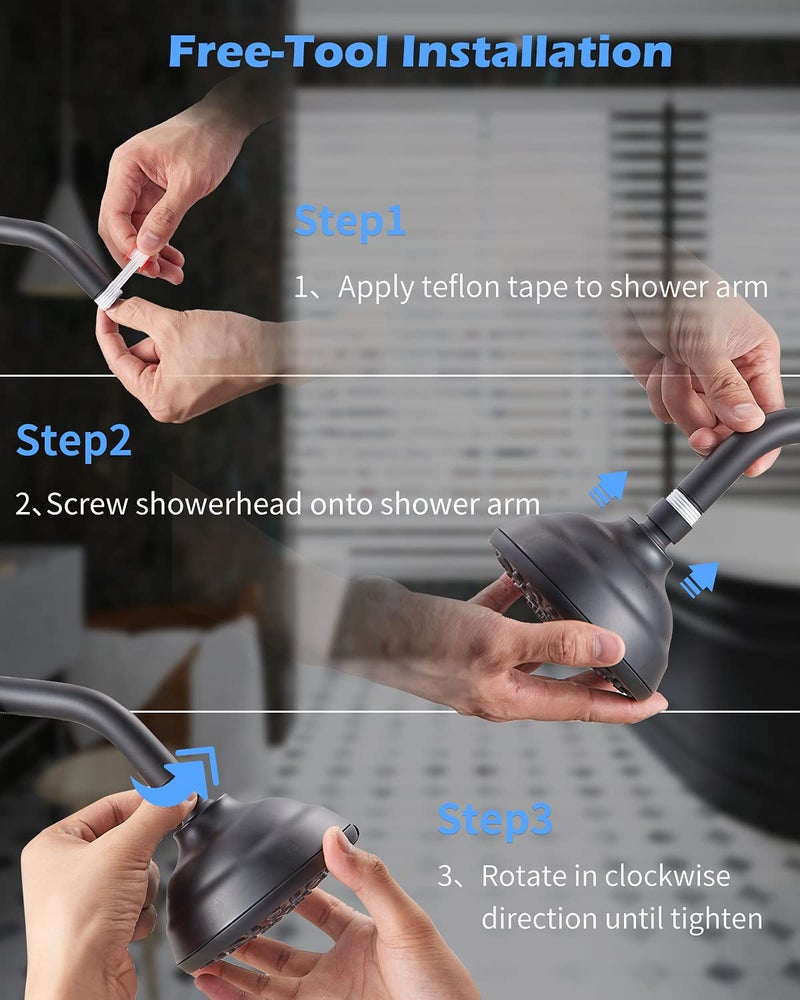 Free-Tool Installation

Step1

1、Apply teflon tape to shower arm

Step2

2、Screw showerhead onto shower arm

Step3

3、Rotate in clockwise direction until tighten