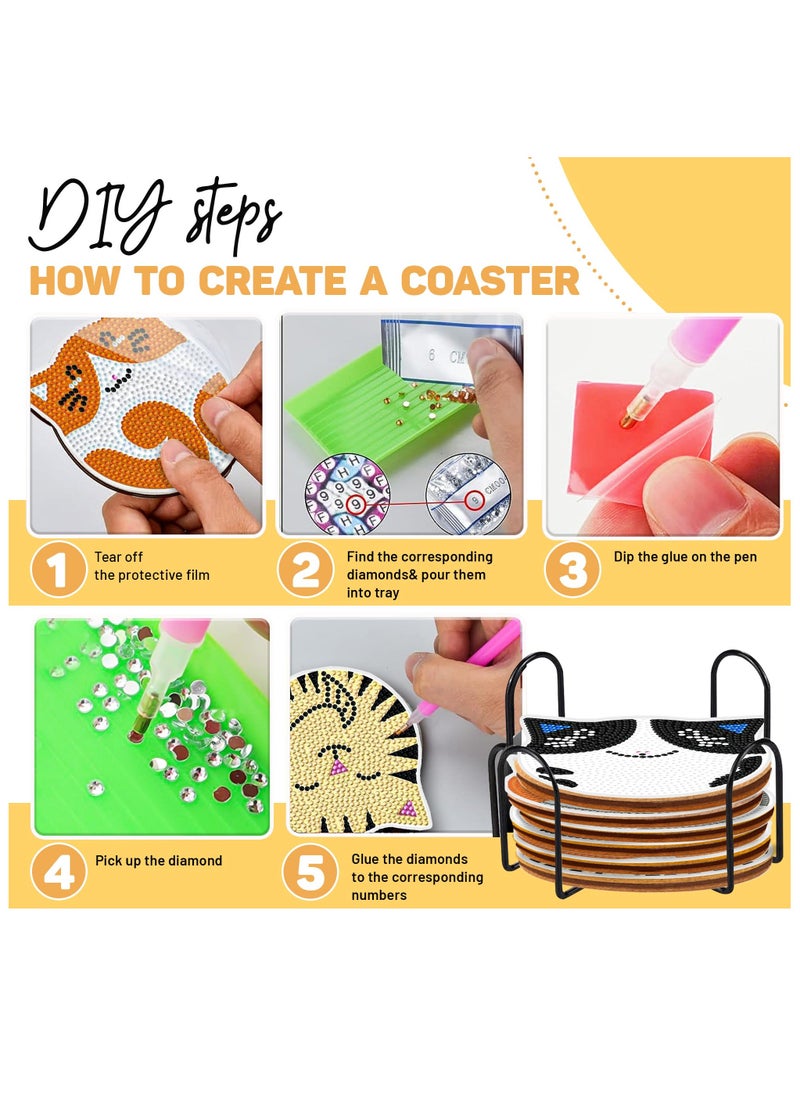 DIY steps
HOW TO CREATE A COASTER

1 Tear off the protective film

2 Find the corresponding diamonds& pour them into tray

3 Dip the glue on the pen

4 Pick up the diamond

5 Glue the diamonds to the corresponding numbers