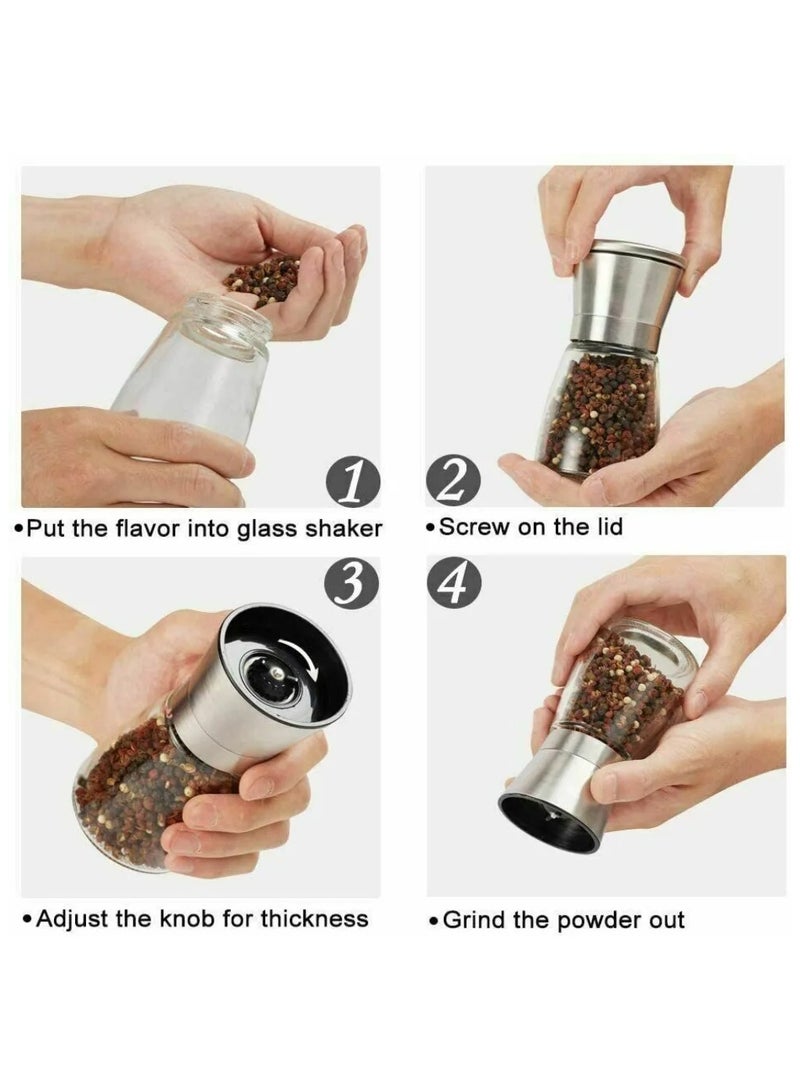 1

•Put the flavor into glass shaker

2

•Screw on the lid

3

•Adjust the knob for thickness

4

•Grind the powder out