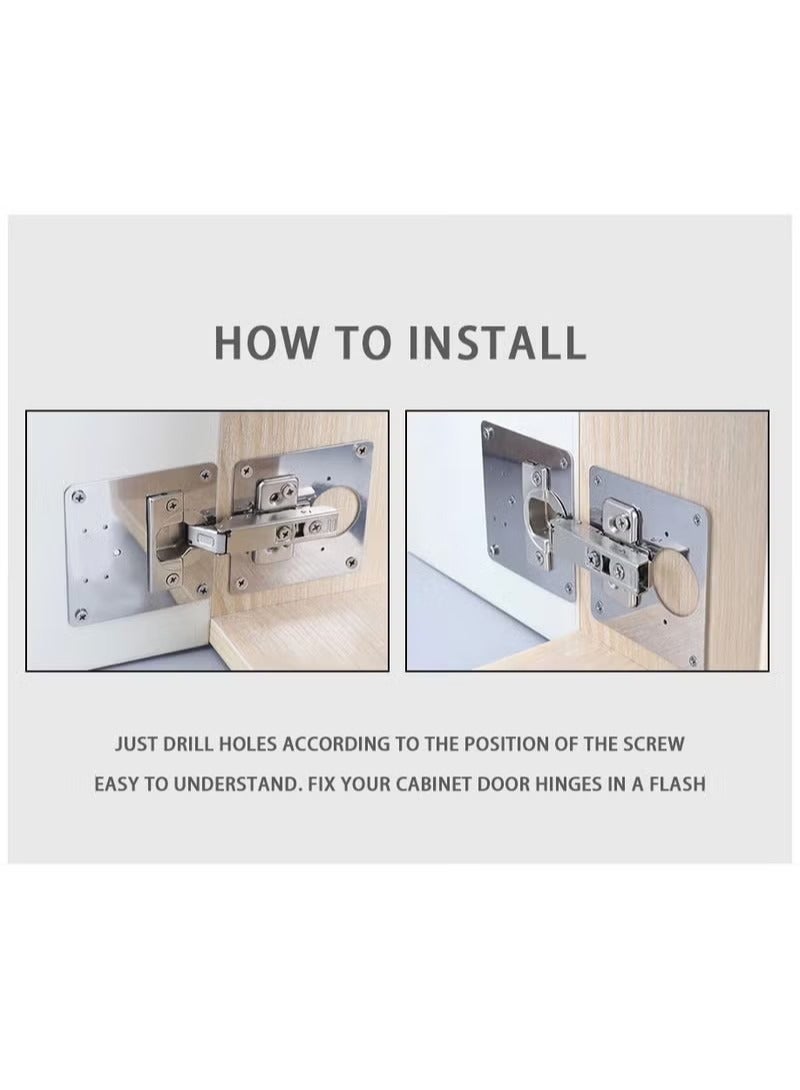 HOW TO INSTALL

JUST DRILL HOLES ACCORDING TO THE POSITION OF THE SCREW

EASY TO UNDERSTAND. FIX YOUR CABINET DOOR HINGES IN A FLASH