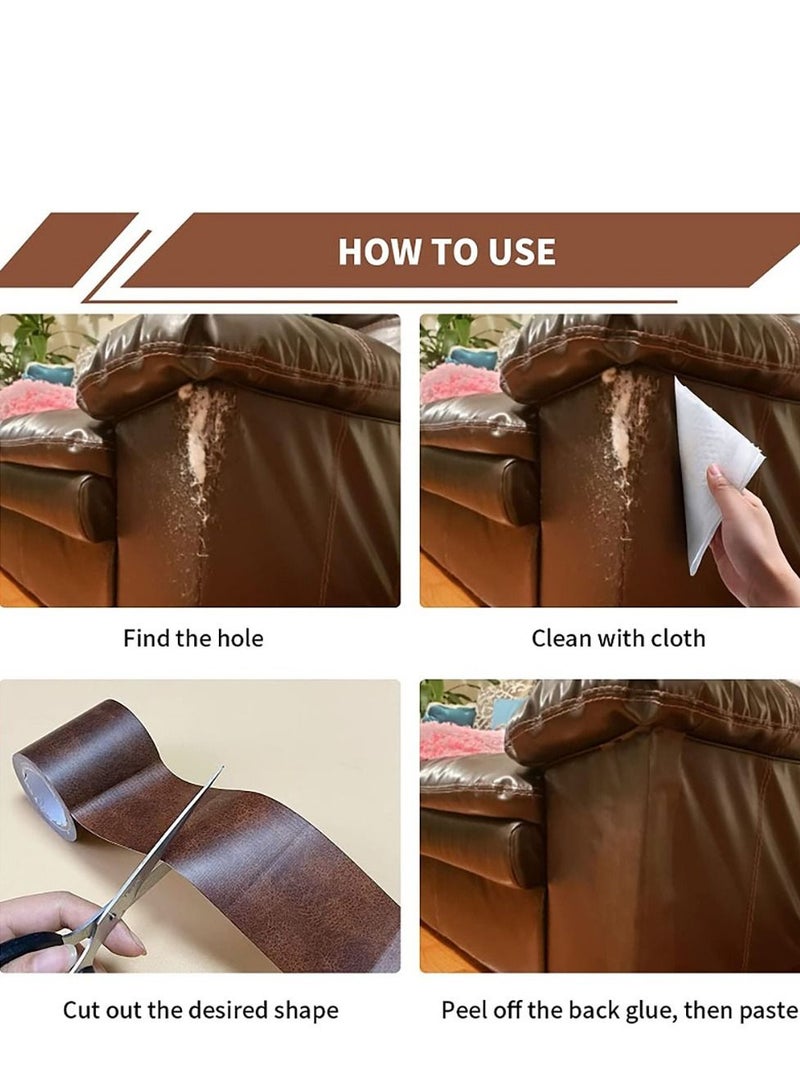 HOW TO USE

Find the hole

Clean with cloth

Cut out the desired shape

Peel off the back glue, then paste