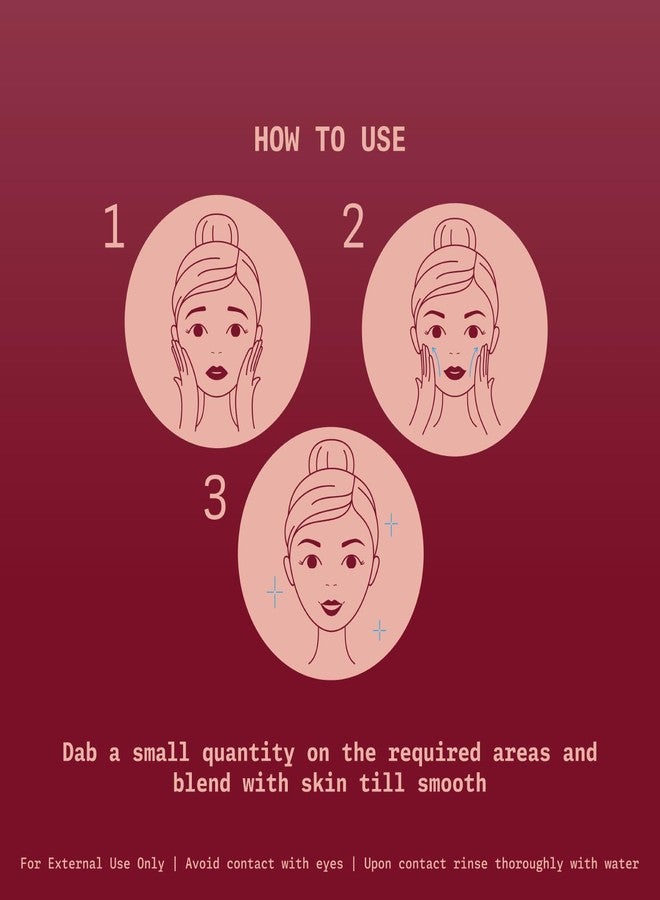 HOW TO USE

1

2

3

Dab a small quantity on the required areas and blend with skin till smooth

For External Use Only | Avoid contact with eyes | Upon contact rinse thoroughly with water