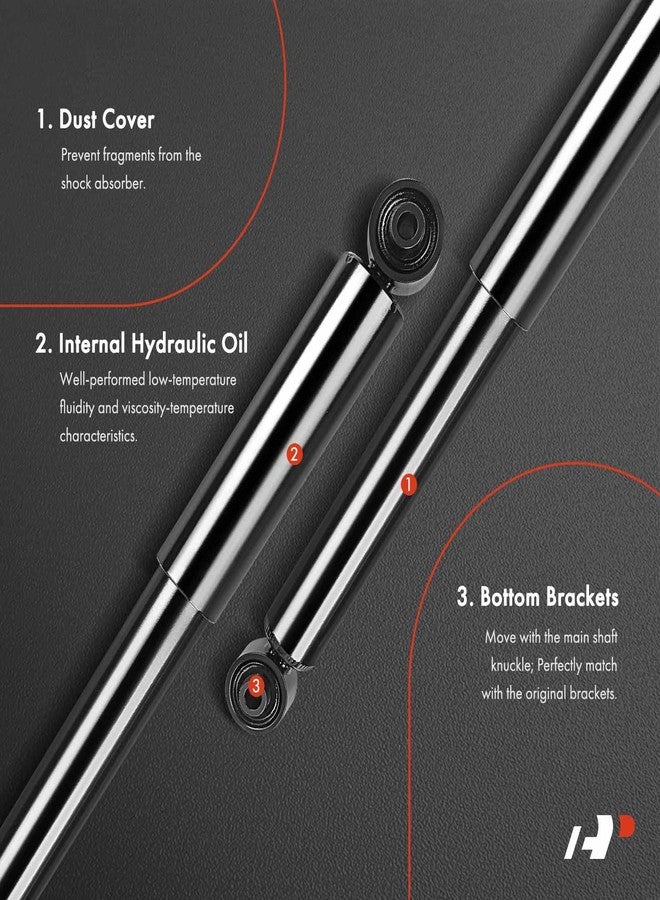 1. Dust Cover

Prevent fragments from the shock absorber.

2. Internal Hydraulic Oil

Well-performed low-temperature fluidity and viscosity-temperature characteristics.

2

1

3. Bottom Brackets

Move with the main shaft knuckle; Perfectly match with the original brackets.

3