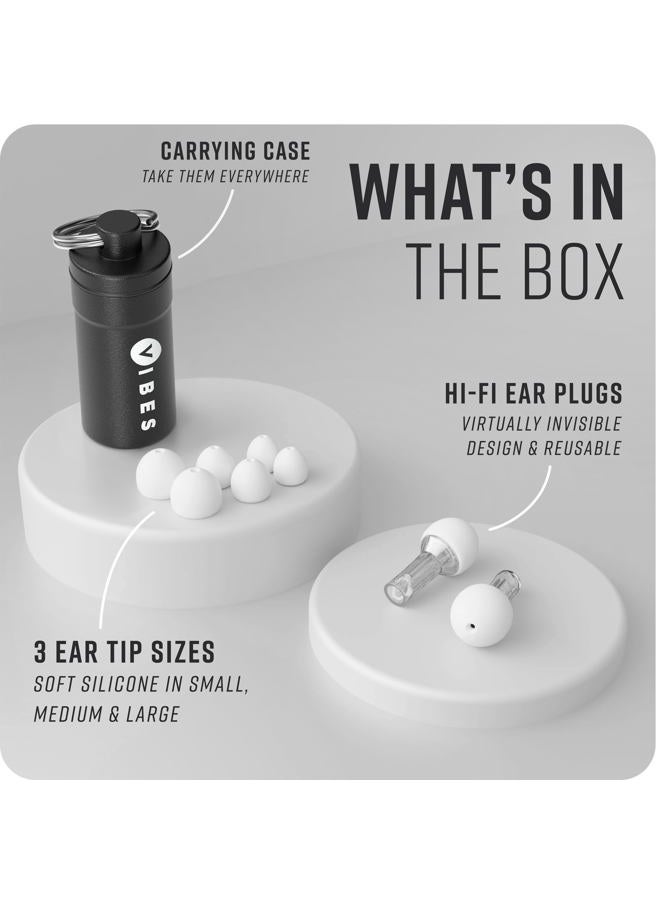 CARRYING CASE
TAKE THEM EVERYWHERE

WHAT'S IN
THE BOX

VIBES

HI-FI EAR PLUGS
VIRTUALLY INVISIBLE DESIGN & REUSABLE

3 EAR TIP SIZES
SOFT SILICONE IN SMALL, MEDIUM & LARGE