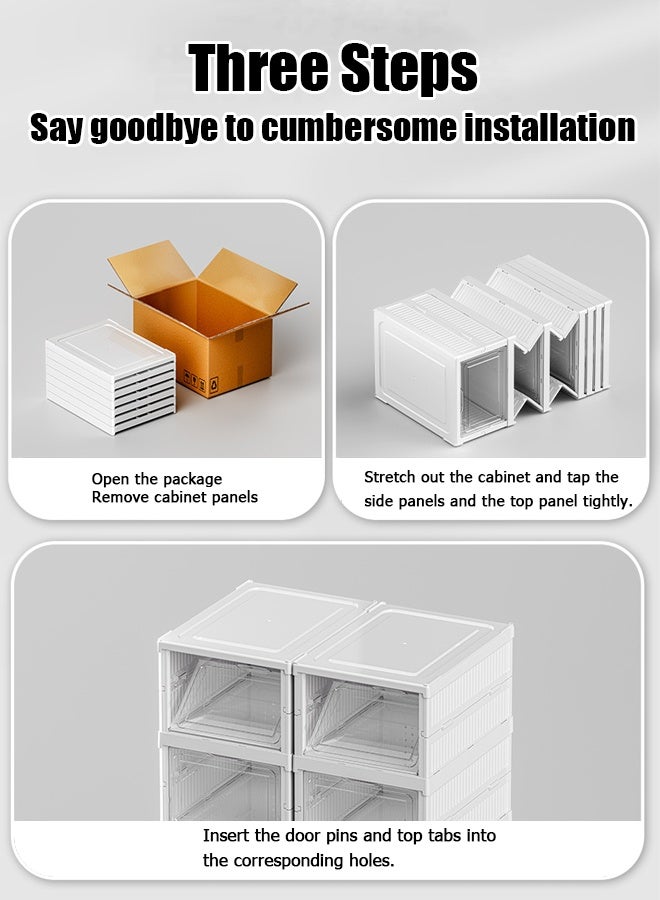 Three Steps
Say goodbye to cumbersome installation

Open the package
Remove cabinet panels

Stretch out the cabinet and tap the side panels and the top panel tightly.

Insert the door pins and top tabs into the corresponding holes.