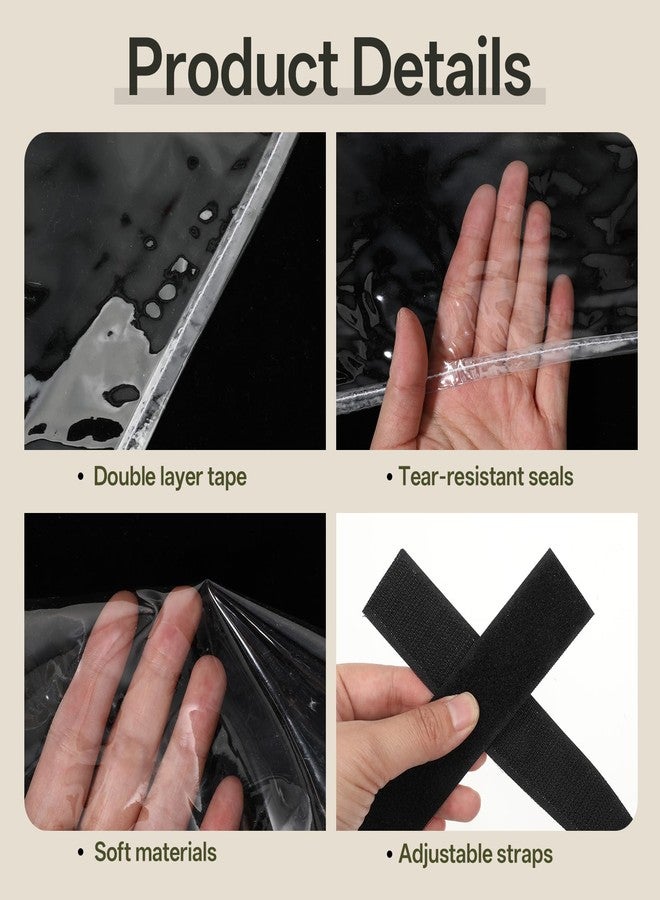 Product Details

• Double layer tape

• Tear-resistant seals

• Soft materials

• Adjustable straps