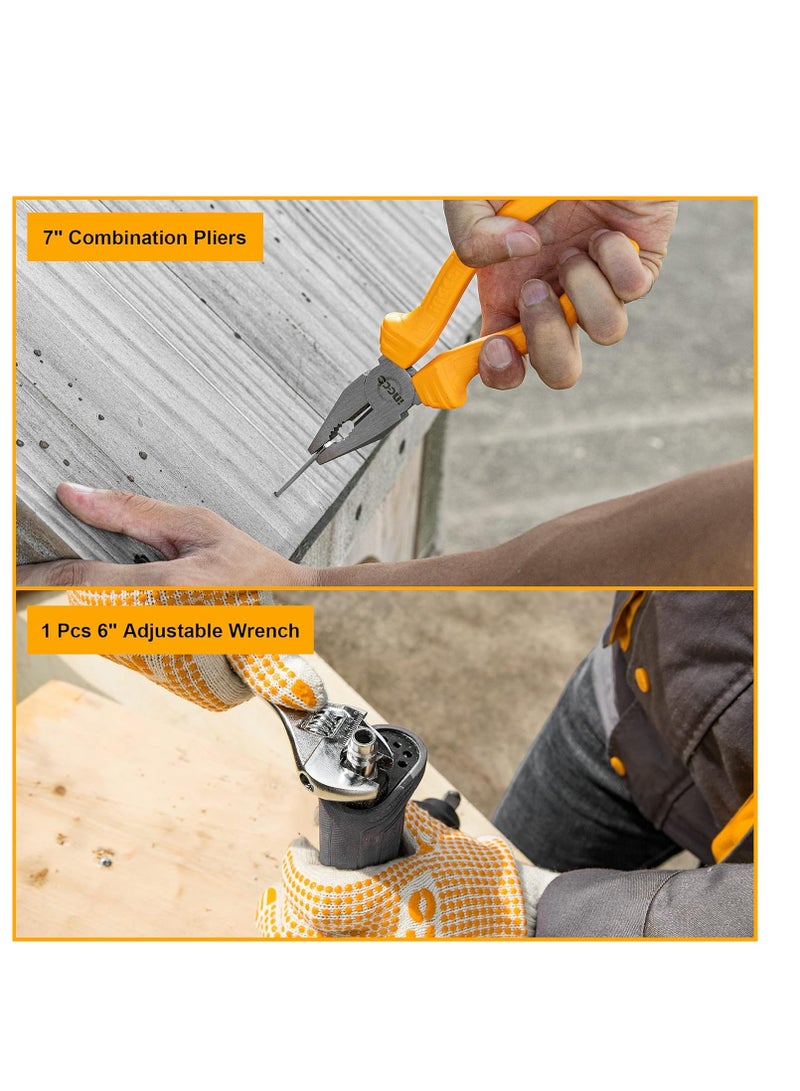 7" Combination Pliers

INGCO

1 Pcs 6" Adjustable Wrench