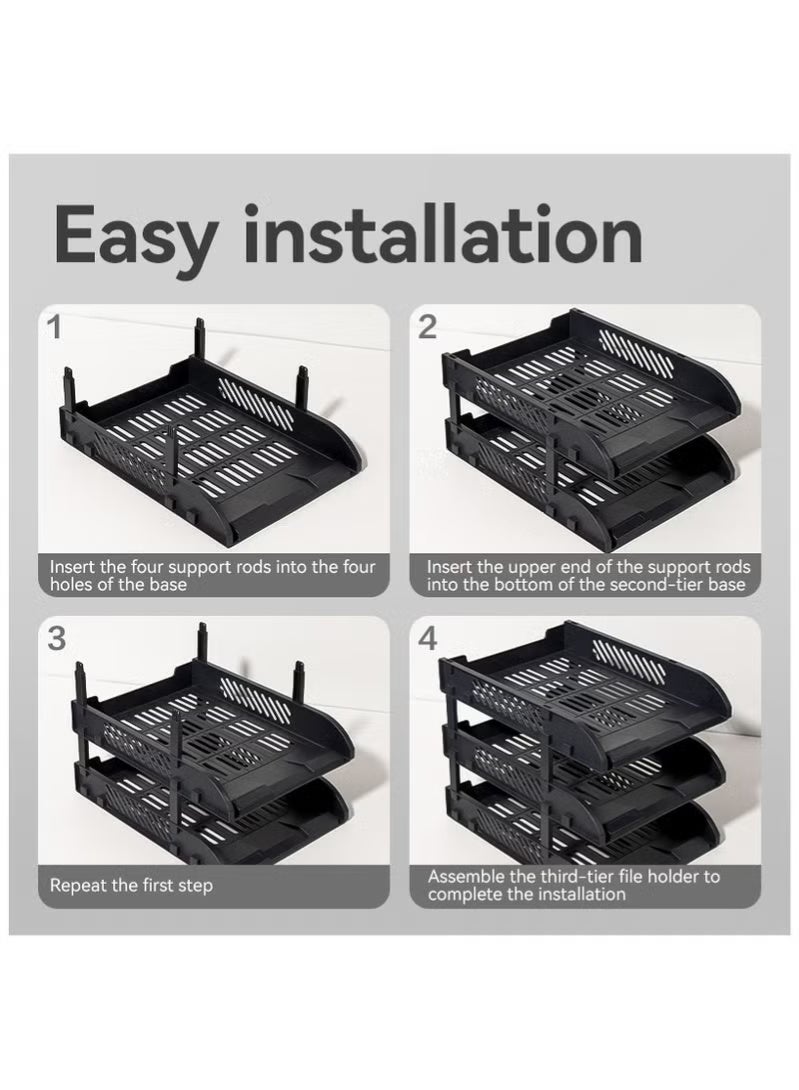 Easy installation

1

Insert the four support rods into the four holes of the base

2

Insert the upper end of the support rods into the bottom of the second-tier base

3

Repeat the first step

4

Assemble the third-tier file holder to complete the installation