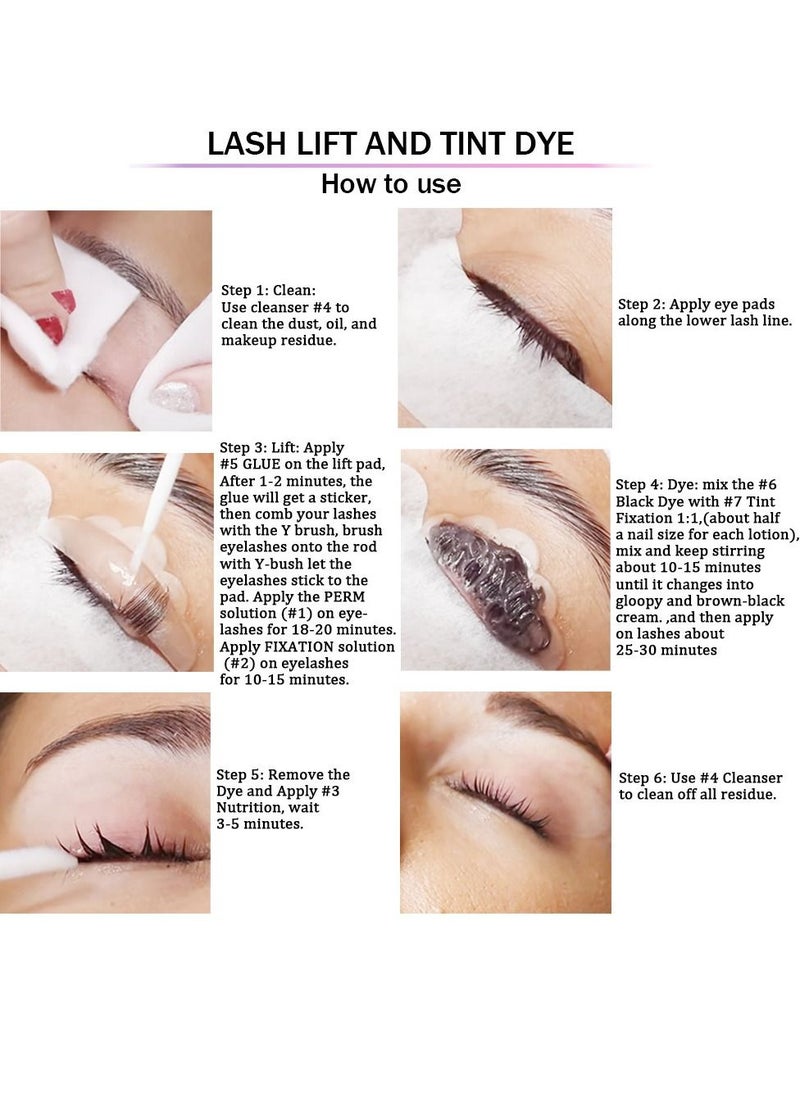 LASH LIFT AND TINT DYE
How to use

Step 1: Clean:
Use cleanser #4 to clean the dust, oil, and makeup residue.

Step 2: Apply eye pads along the lower lash line.

Step 3: Lift: Apply #5 GLUE on the lift pad, After 1-2 minutes, the glue will get a sticker, then comb your lashes with the Y brush, brush eyelashes onto the rod with Y-bush let the eyelashes stick to the pad. Apply the PERM solution (#1) on eyelashes for 18-20 minutes. Apply FIXATION solution (#2) on eyelashes for 10-15 minutes.

Step 4: Dye: mix the #6 Black Dye with #7 Tint Fixation 1:1,(about half a nail size for each lotion), mix and keep stirring about 10-15 minutes until it changes into gloopy and brown-black cream. ,and then apply on lashes about 25-30 minutes

Step 5: Remove the Dye and Apply #3 Nutrition, wait 3-5 minutes.

Step 6: Use #4 Cleanser to clean off all residue.