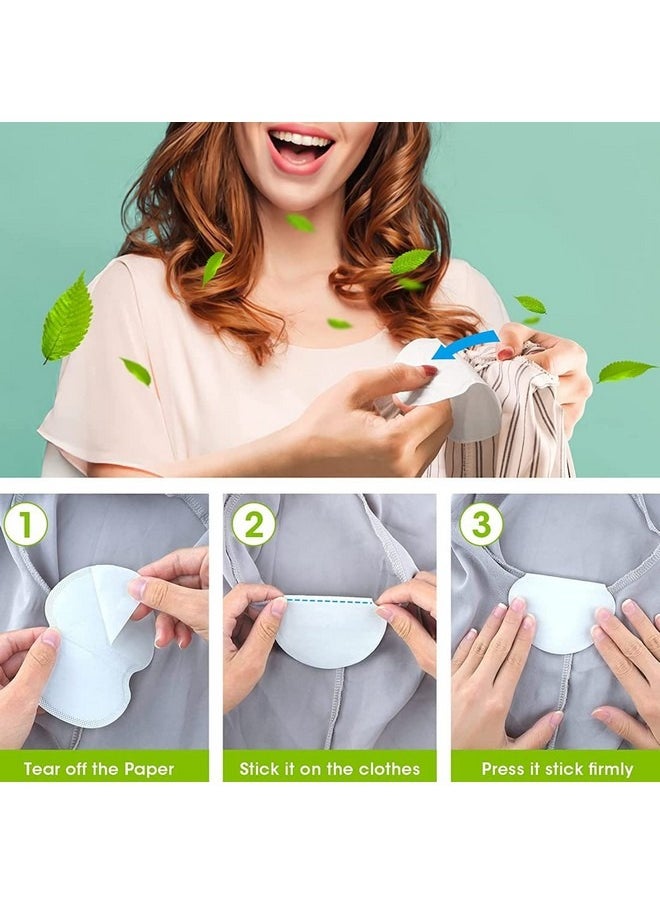 1

Tear off the Paper

2

Stick it on the clothes

3

Press it stick firmly