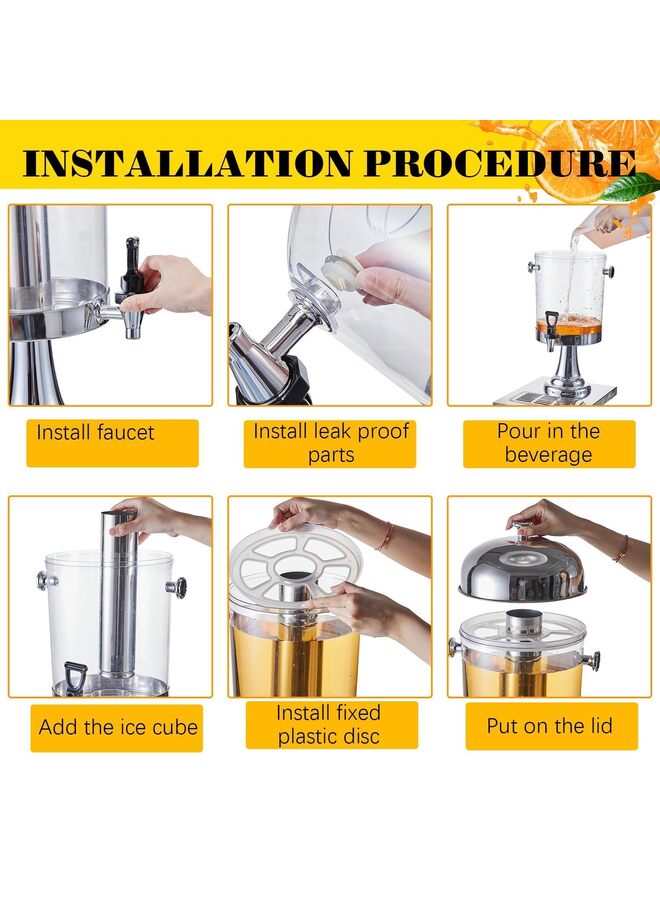 INSTALLATION PROCEDURE

Install faucet

Install leak proof parts

Pour in the beverage

Add the ice cube

Install fixed plastic disc

Put on the lid