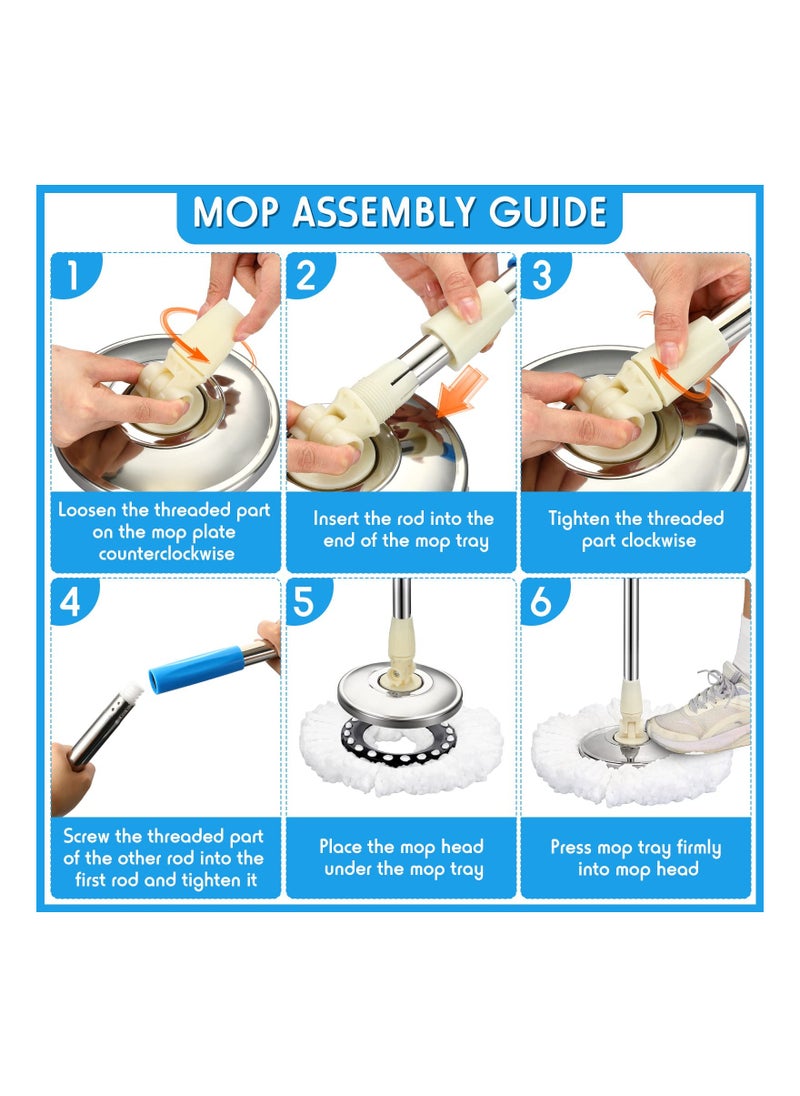 MOP ASSEMBLY GUIDE

1
Loosen the threaded part on the mop plate counterclockwise

2
Insert the rod into the end of the mop tray

3
Tighten the threaded part clockwise

4
Screw the threaded part of the other rod into the first rod and tighten it

5
Place the mop head under the mop tray

6
Press mop tray firmly into mop head