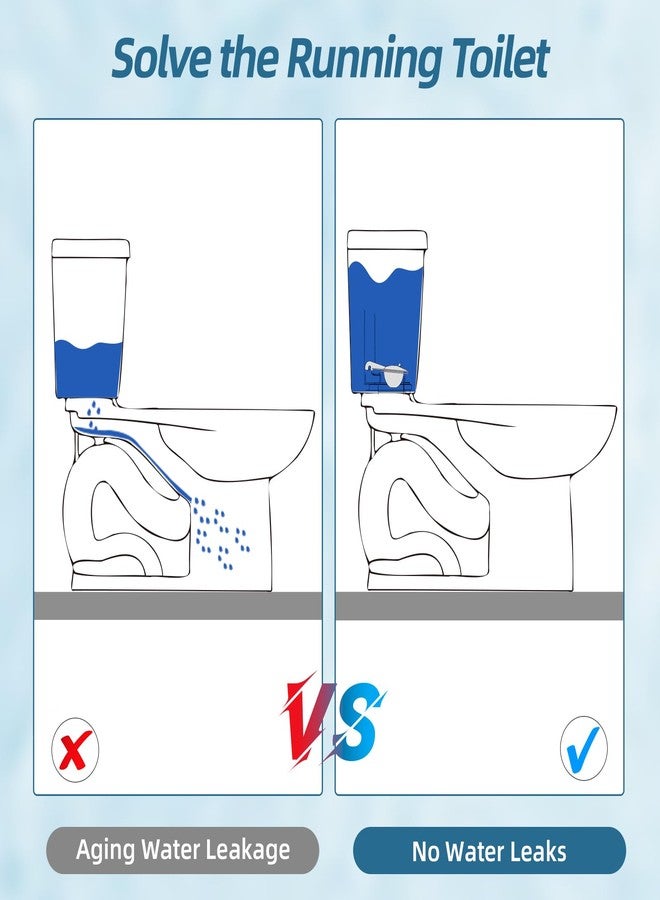 Solve the Running Toilet

VS

Aging Water Leakage

No Water Leaks