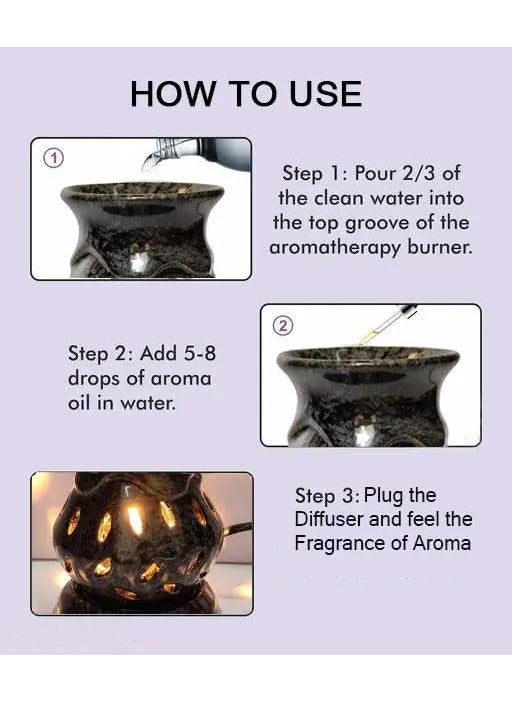 HOW TO USE

①

Step 1: Pour 2/3 of the clean water into the top groove of the aromatherapy burner.

②

Step 2: Add 5-8 drops of aroma oil in water.

Step 3: Plug the Diffuser and feel the Fragrance of Aroma