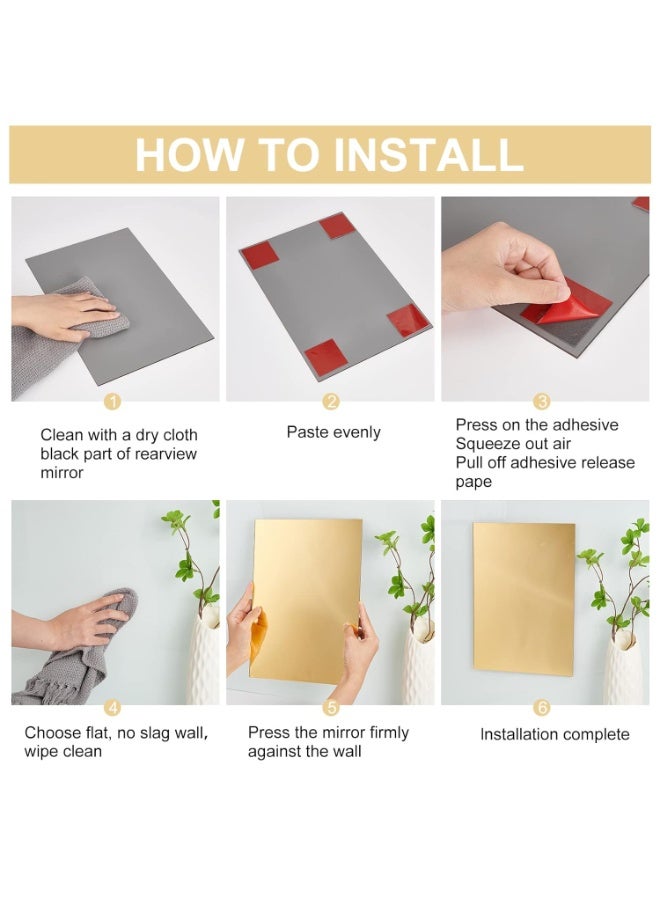 HOW TO INSTALL

1

Clean with a dry cloth black part of rearview mirror

2

Paste evenly

3

Press on the adhesive
Squeeze out air
Pull off adhesive release pape

4

Choose flat, no slag wall, wipe clean

5

Press the mirror firmly against the wall

6

Installation complete