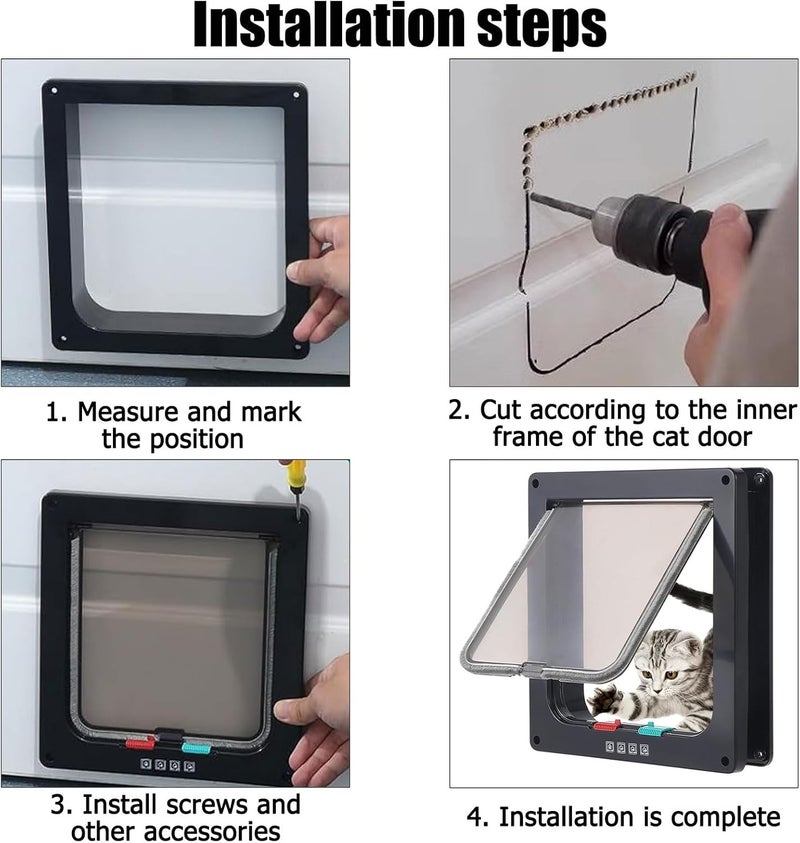 Installation steps

1. Measure and mark the position

2. Cut according to the inner frame of the cat door

3. Install screws and other accessories

4. Installation is complete