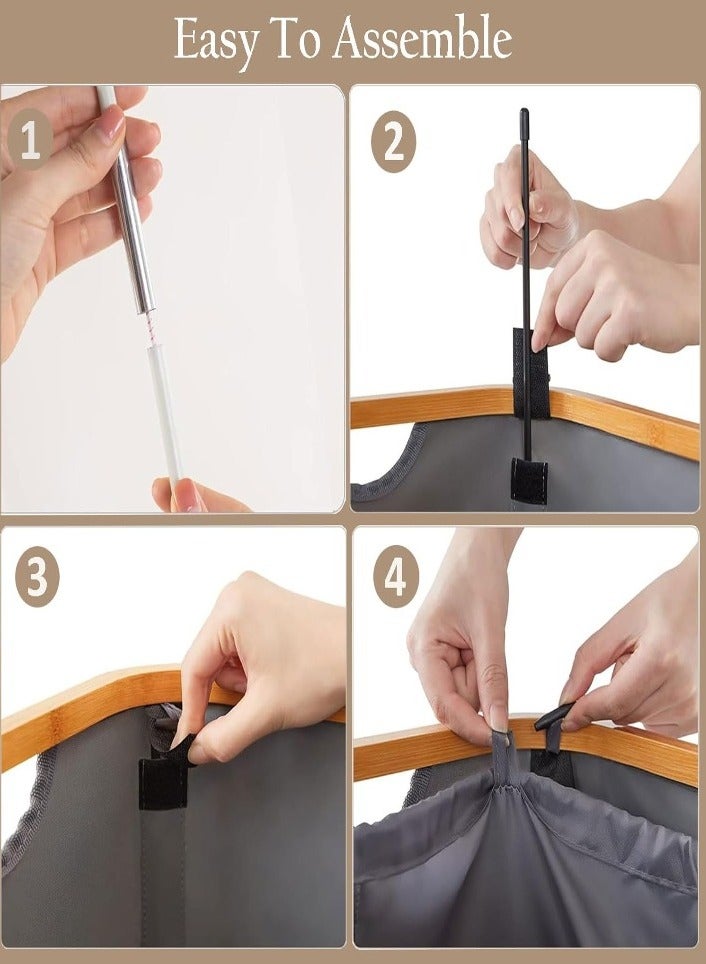 Easy To Assemble

1

2

3

4