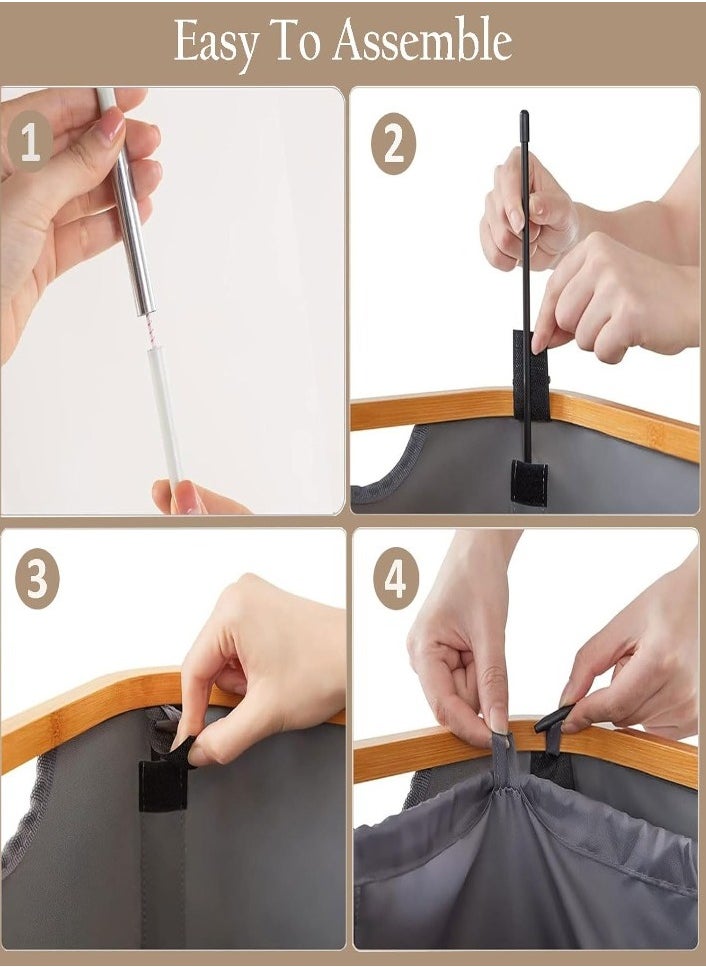 Easy To Assemble

1

2

3

4