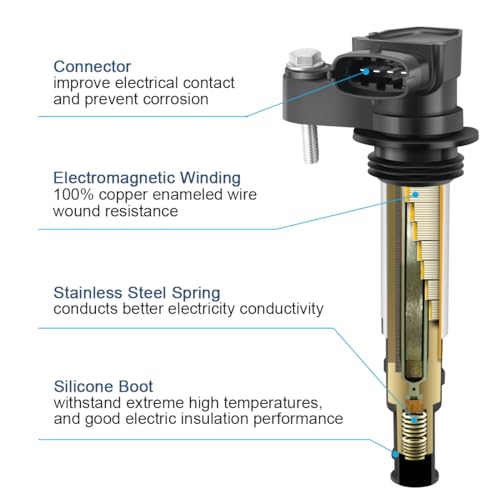 Connector
improve electrical contact and prevent corrosion

Electromagnetic Winding
100% copper enameled wire wound resistance

Stainless Steel Spring
conducts better electricity conductivity

Silicone Boot
withstand extreme high temperatures, and good electric insulation performance