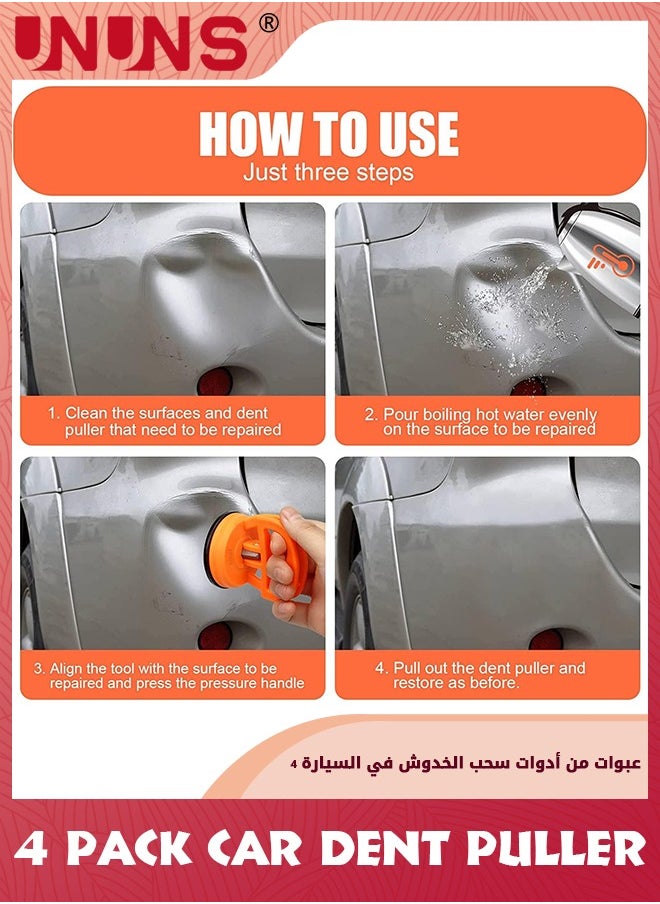 UNUNS®

HOW TO USE
Just three steps

1. Clean the surfaces and dent puller that need to be repaired

2. Pour boiling hot water evenly on the surface to be repaired

3. Align the tool with the surface to be repaired and press the pressure handle

4. Pull out the dent puller and restore as before.

4 عبوات من أدوات سحب الخدوش في السيارة

4 PACK CAR DENT PULLER