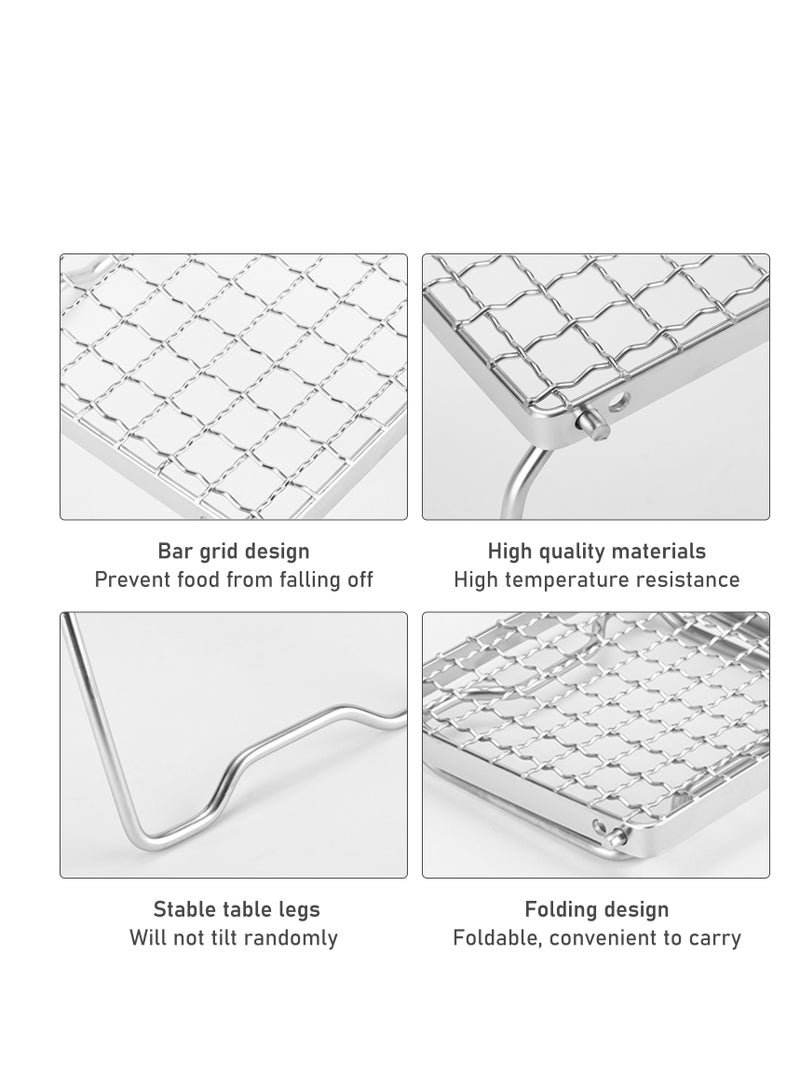 Bar grid design
Prevent food from falling off

High quality materials
High temperature resistance

Stable table legs
Will not tilt randomly

Folding design
Foldable, convenient to carry