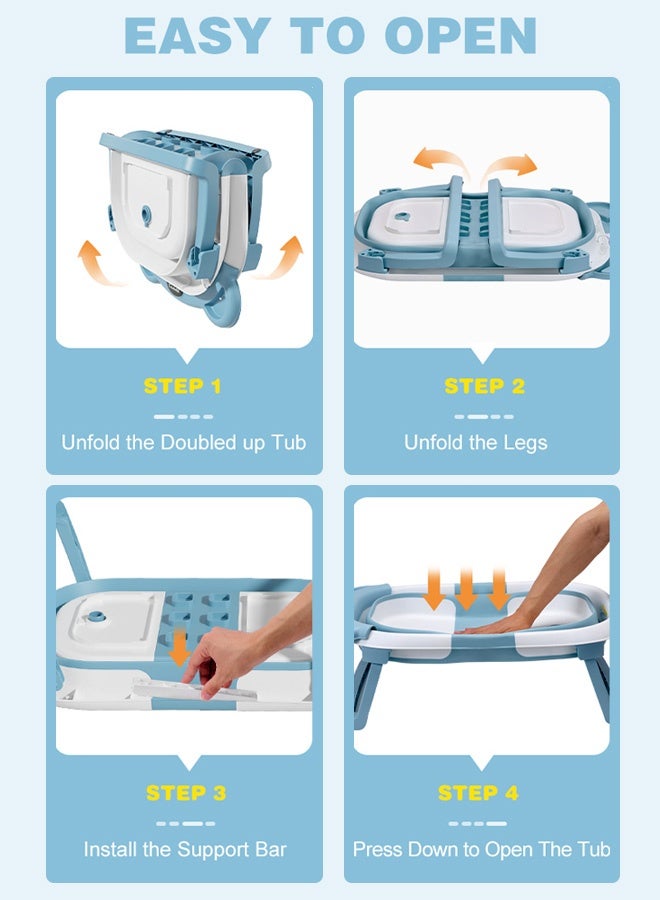 EASY TO OPEN

STEP 1

Unfold the Doubled up Tub

STEP 2

Unfold the Legs

STEP 3

Install the Support Bar

STEP 4

Press Down to Open The Tub