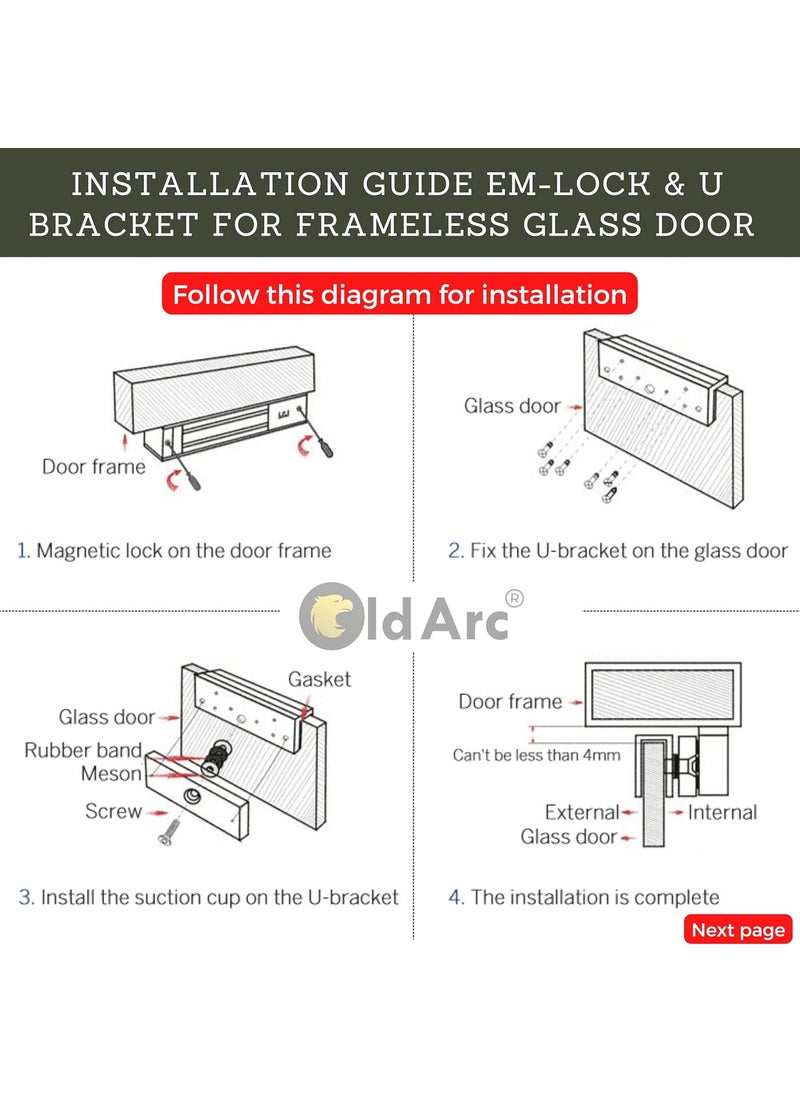 INSTALLATION GUIDE EM-LOCK & U BRACKET FOR FRAMELESS GLASS DOOR

Follow this diagram for installation

Door frame

1. Magnetic lock on the door frame

Glass door

2. Fix the U-bracket on the glass door

Old Arc®

Gasket
Glass door
Rubber band
Meson
Screw

3. Install the suction cup on the U-bracket

Door frame
Can't be less than 4mm
External
Internal
Glass door

4. The installation is complete

Next page