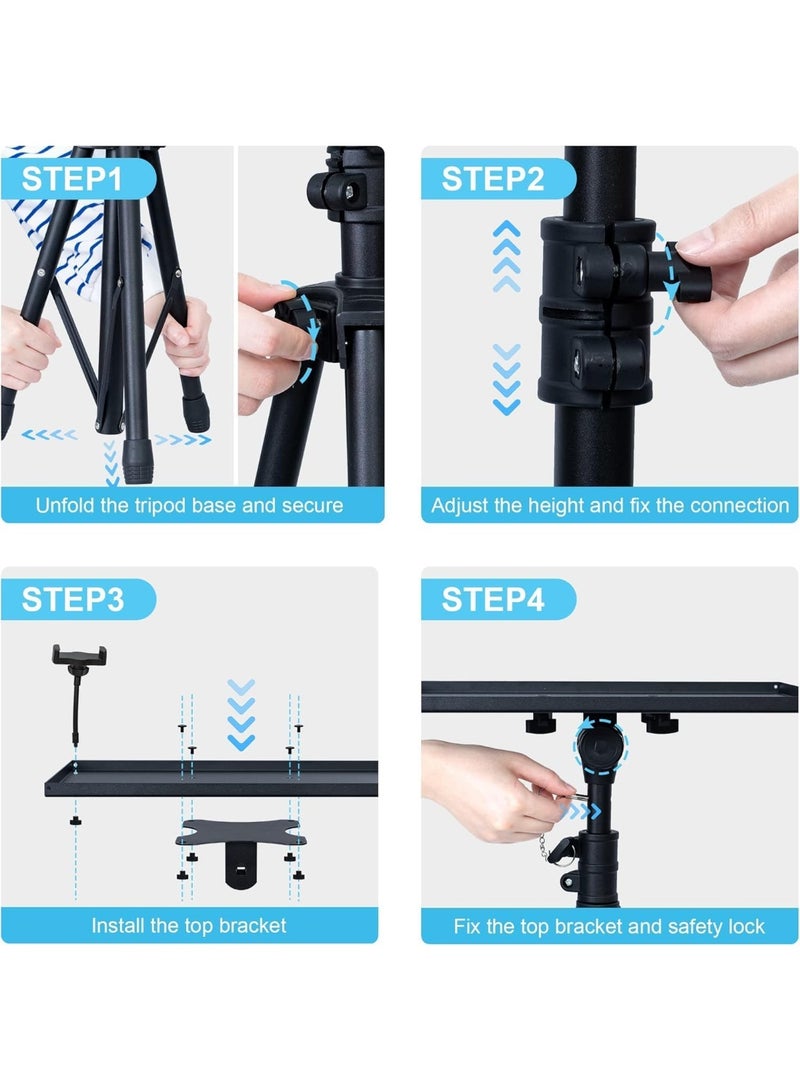 STEP1

Unfold the tripod base and secure

STEP2

Adjust the height and fix the connection

STEP3

Install the top bracket

STEP4

Fix the top bracket and safety lock